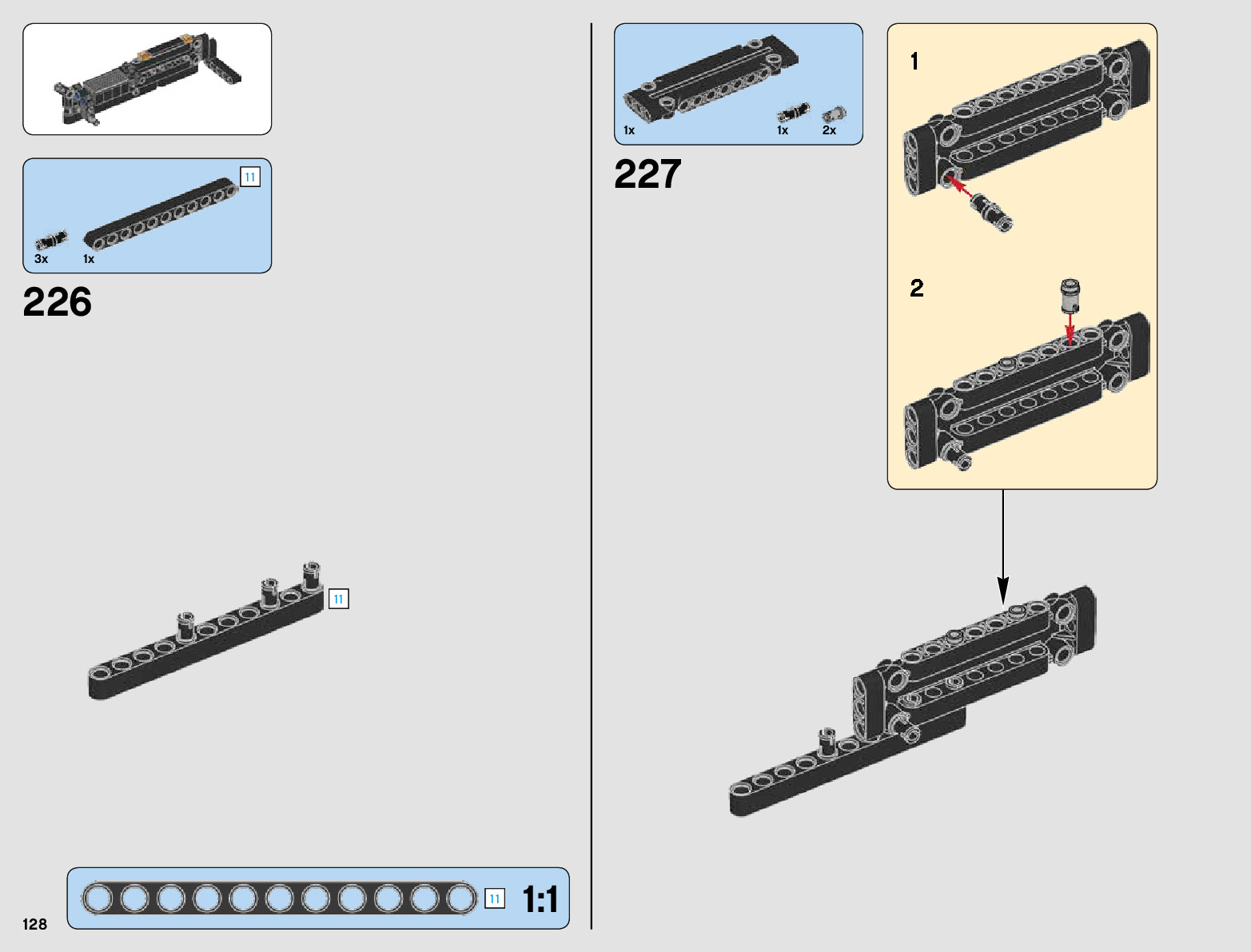 11

3x 1x

226

11

11 1:1

128

1x 1x 2x

227

1

2