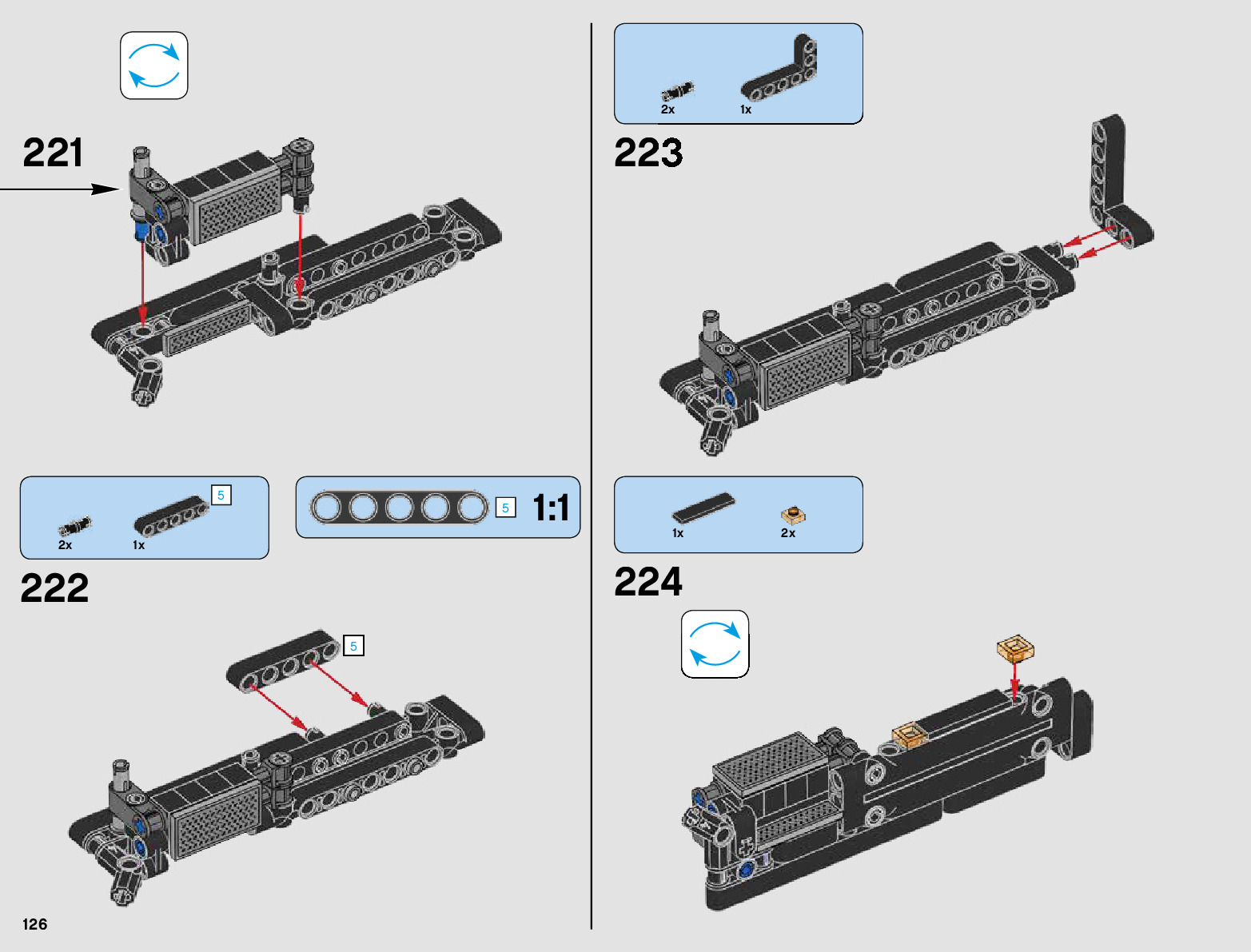 221

2x
1x
5

5
1:1

222

5

126

2x
1x

223

1x
2x

224