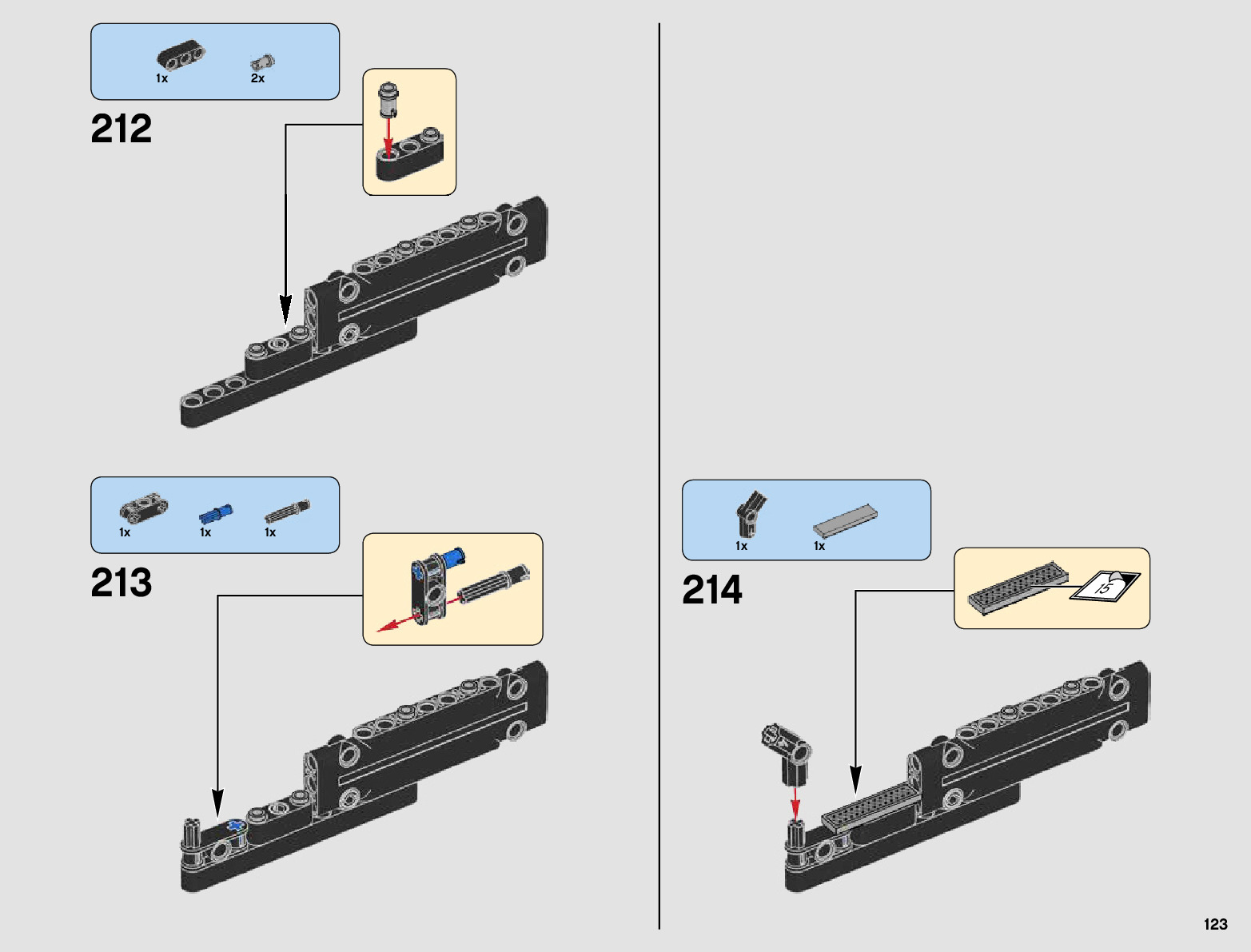 1x 2x

212

1x 1x 1x

213

1x 1x

214

15

123