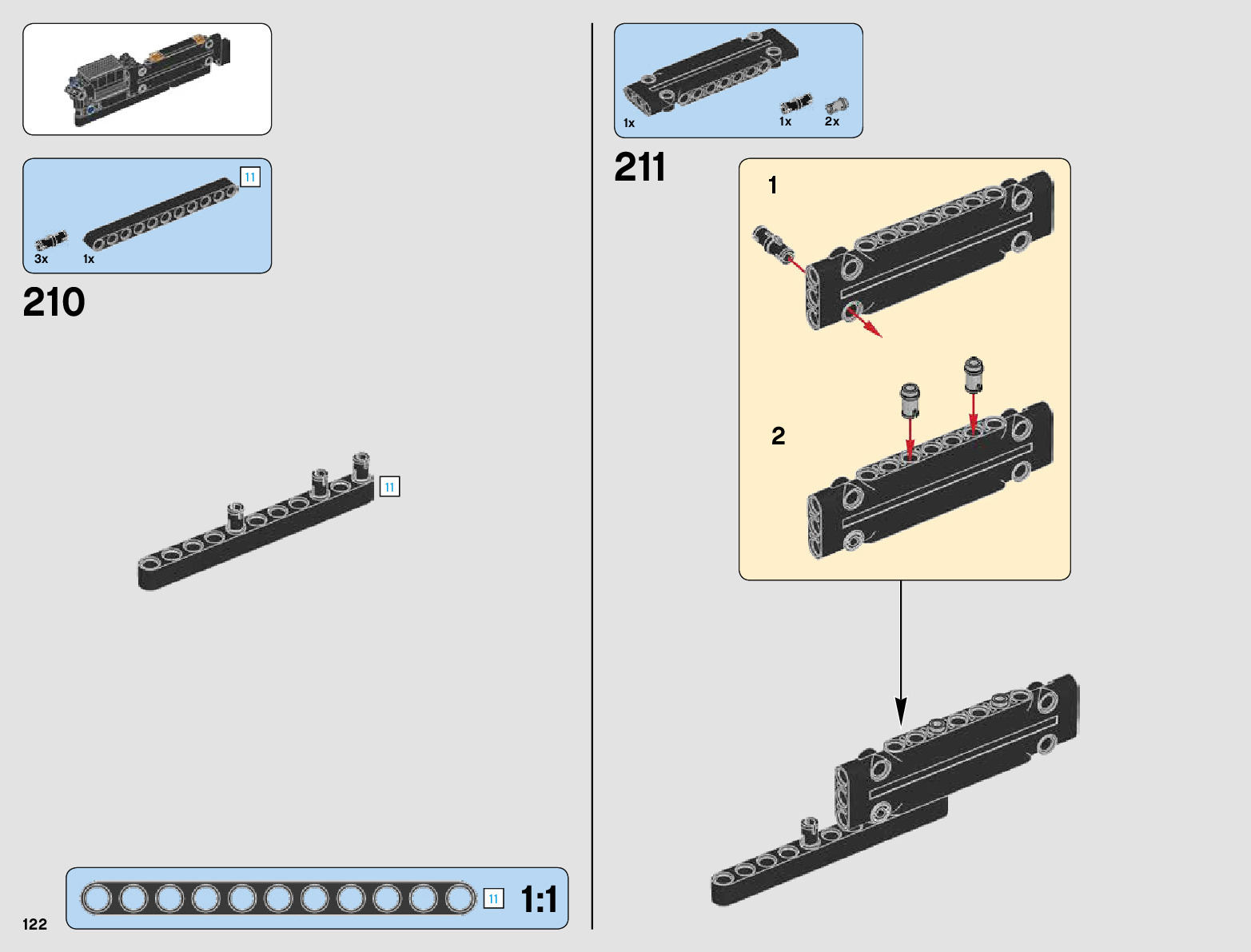 11

3x
1x

210

11

11
1:1

122

1x
1x
2x

211

1

2