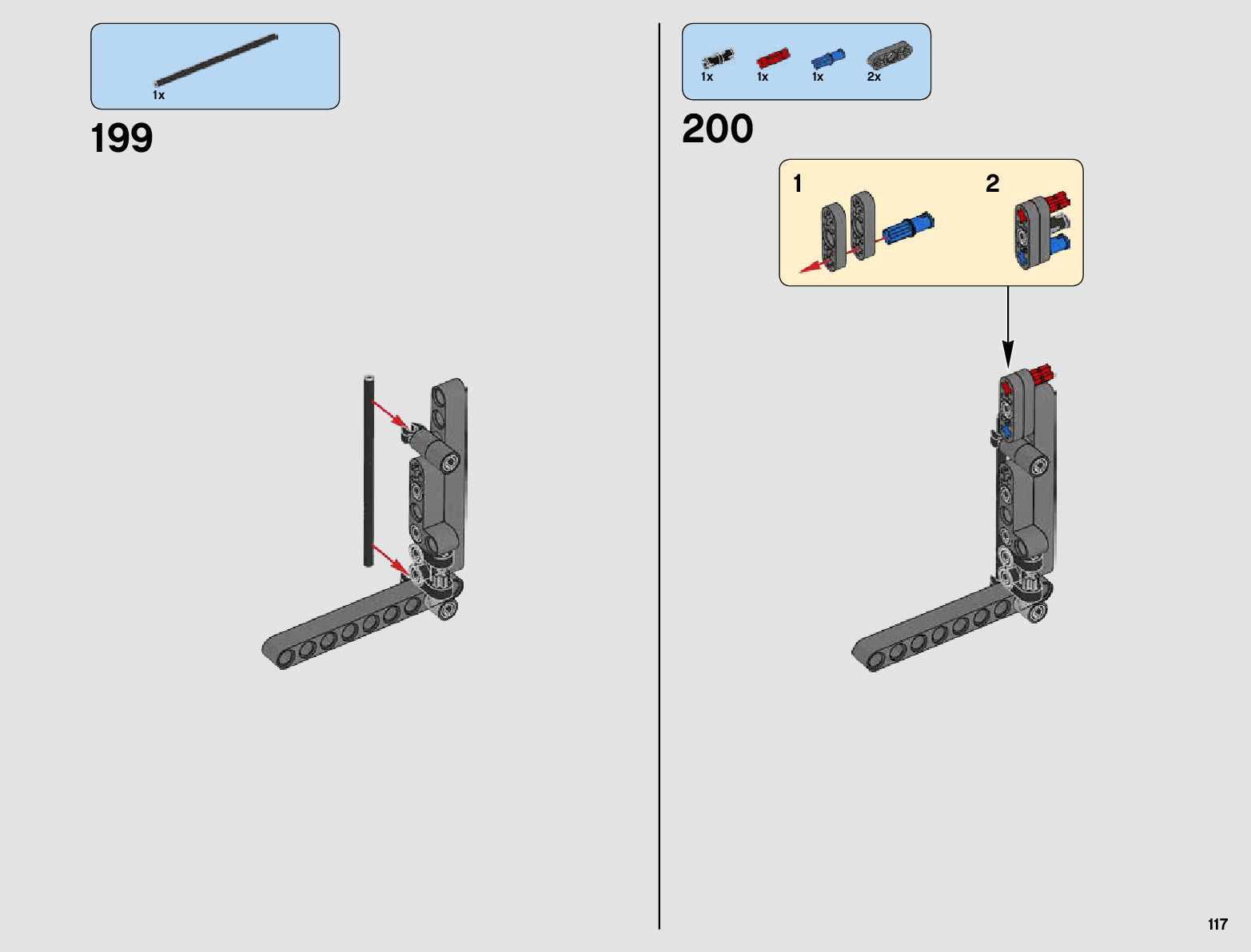 1x

199

1x 1x 1x 2x

200

1

2

117