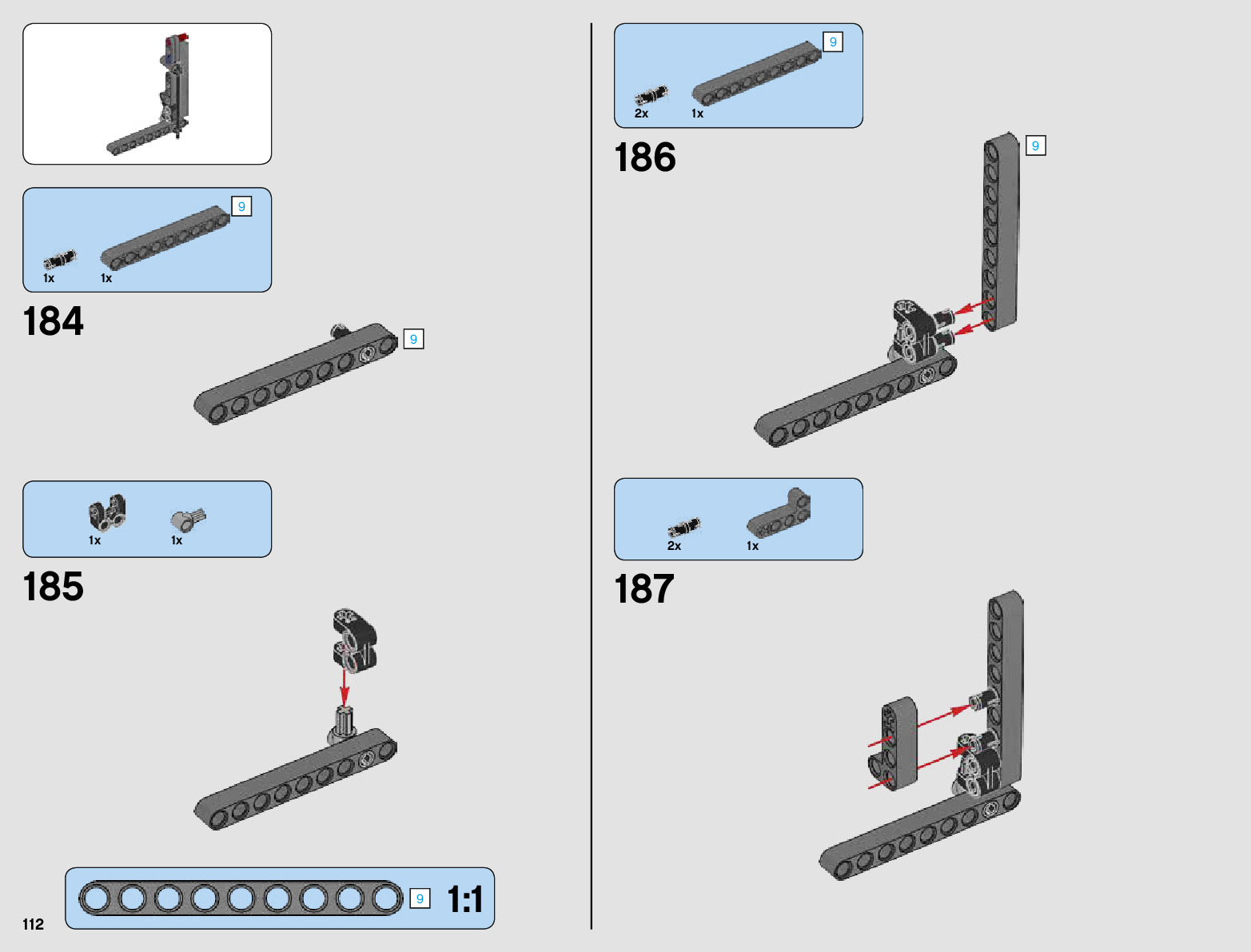 9

1x 1x

184

9

1x 1x

185

9

1:1

112

9

2x 1x

186

9

2x 1x

187