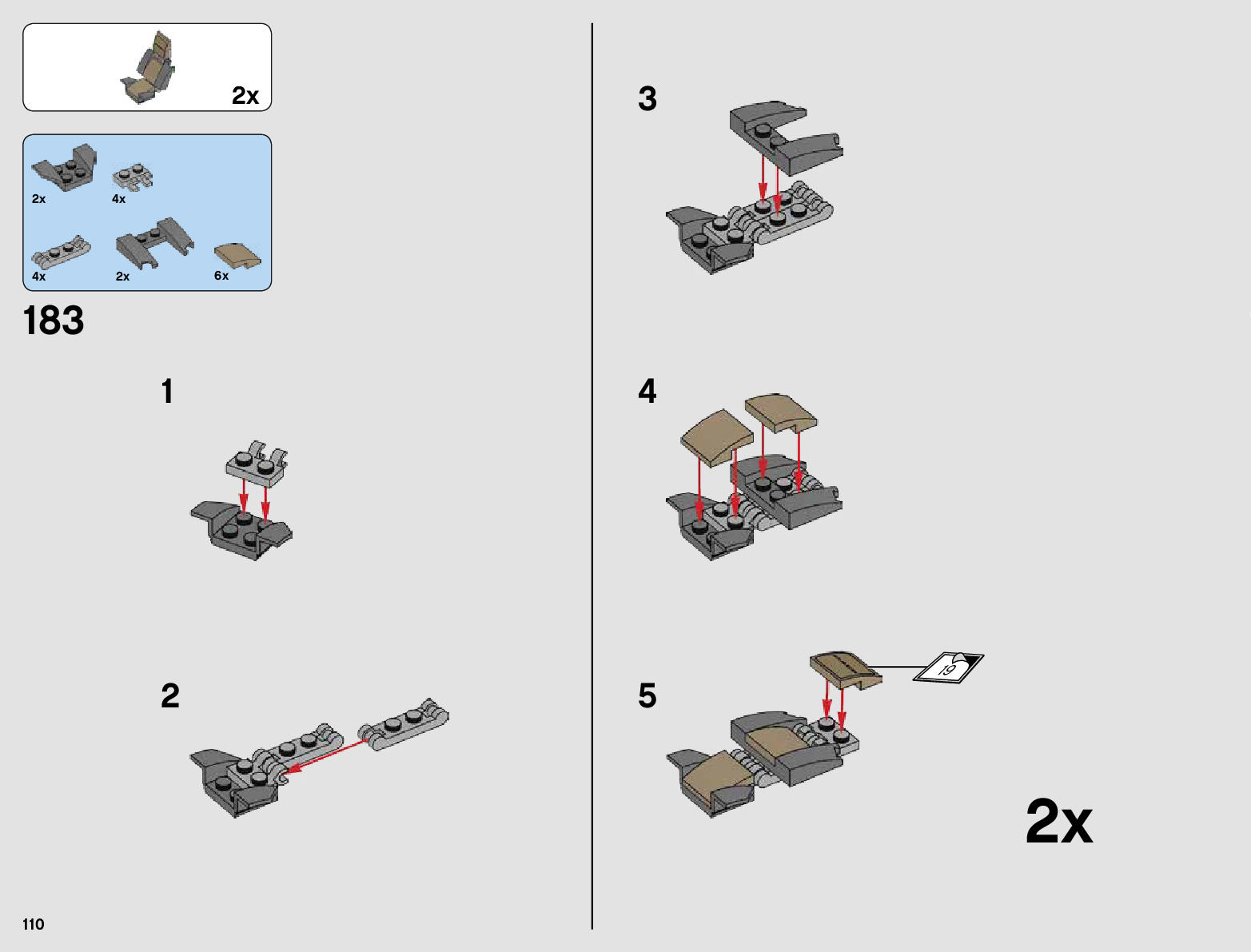 2x

2x
4x
4x
2x
6x

183

1

2

3

4

5

19

2x

110