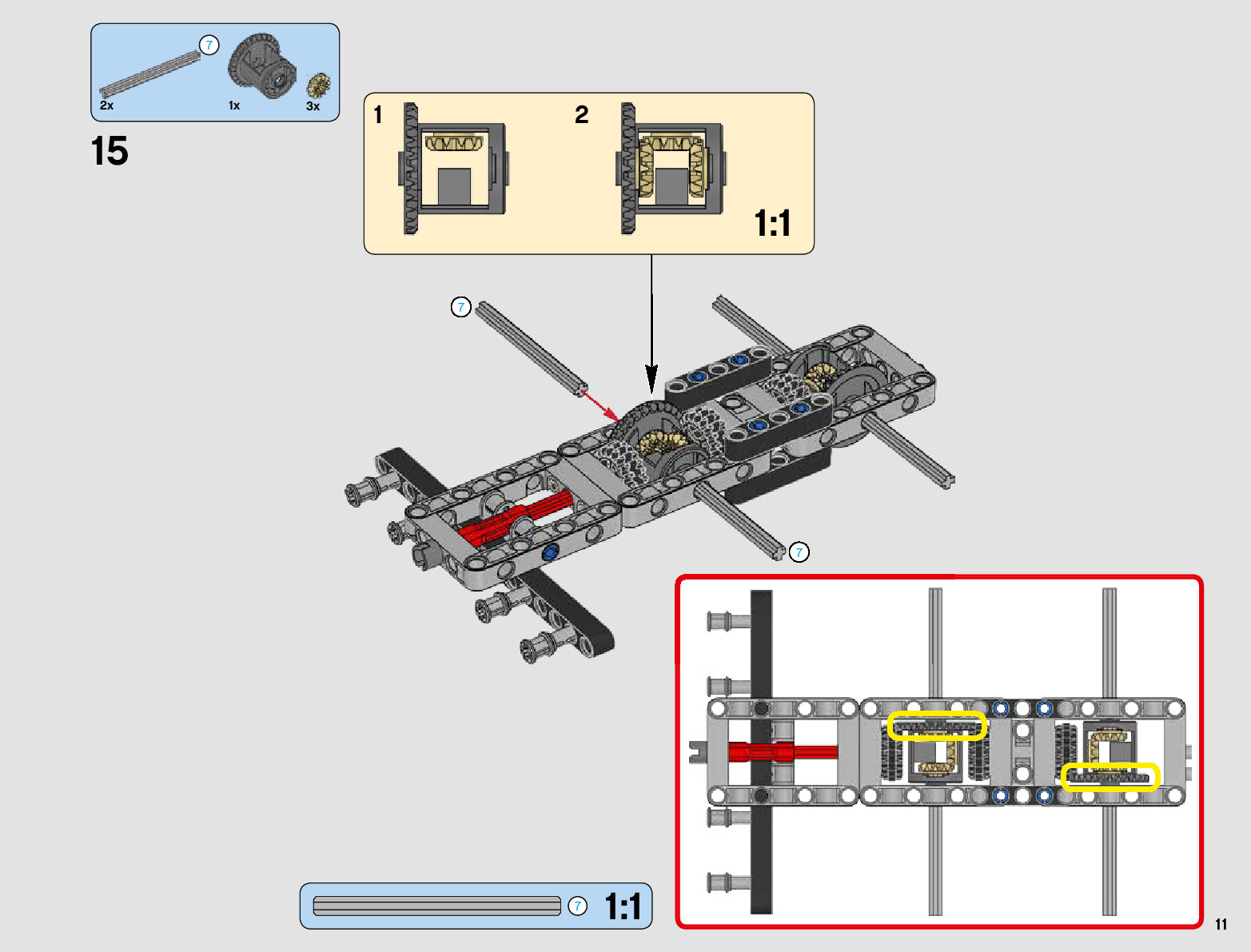 7
2x
1x
3x

15

1
2
1:1

7
7

7 1:1

11