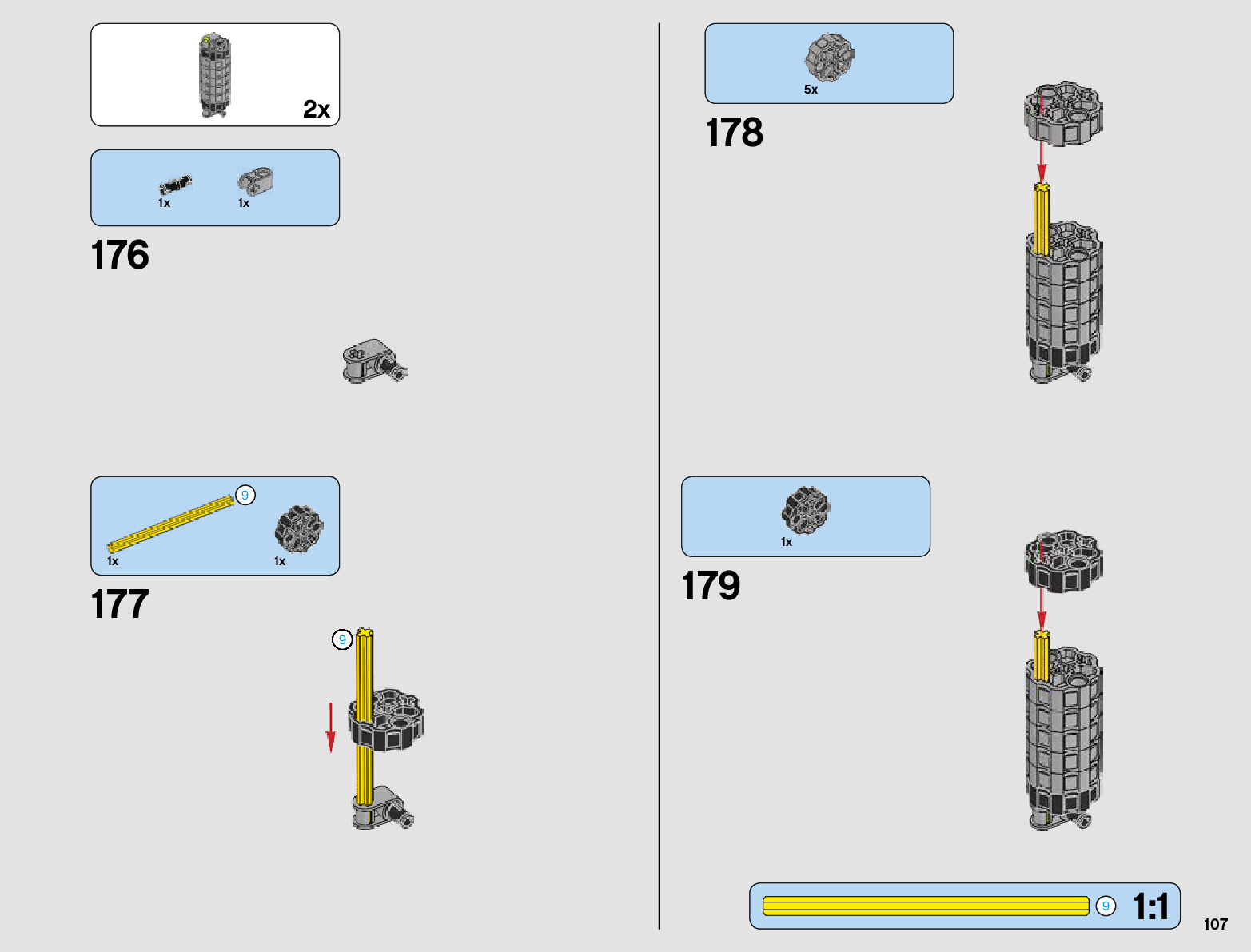 2x

1x 1x

176

9

1x 1x

177

9

5x

178

1x

179

9 1:1

107