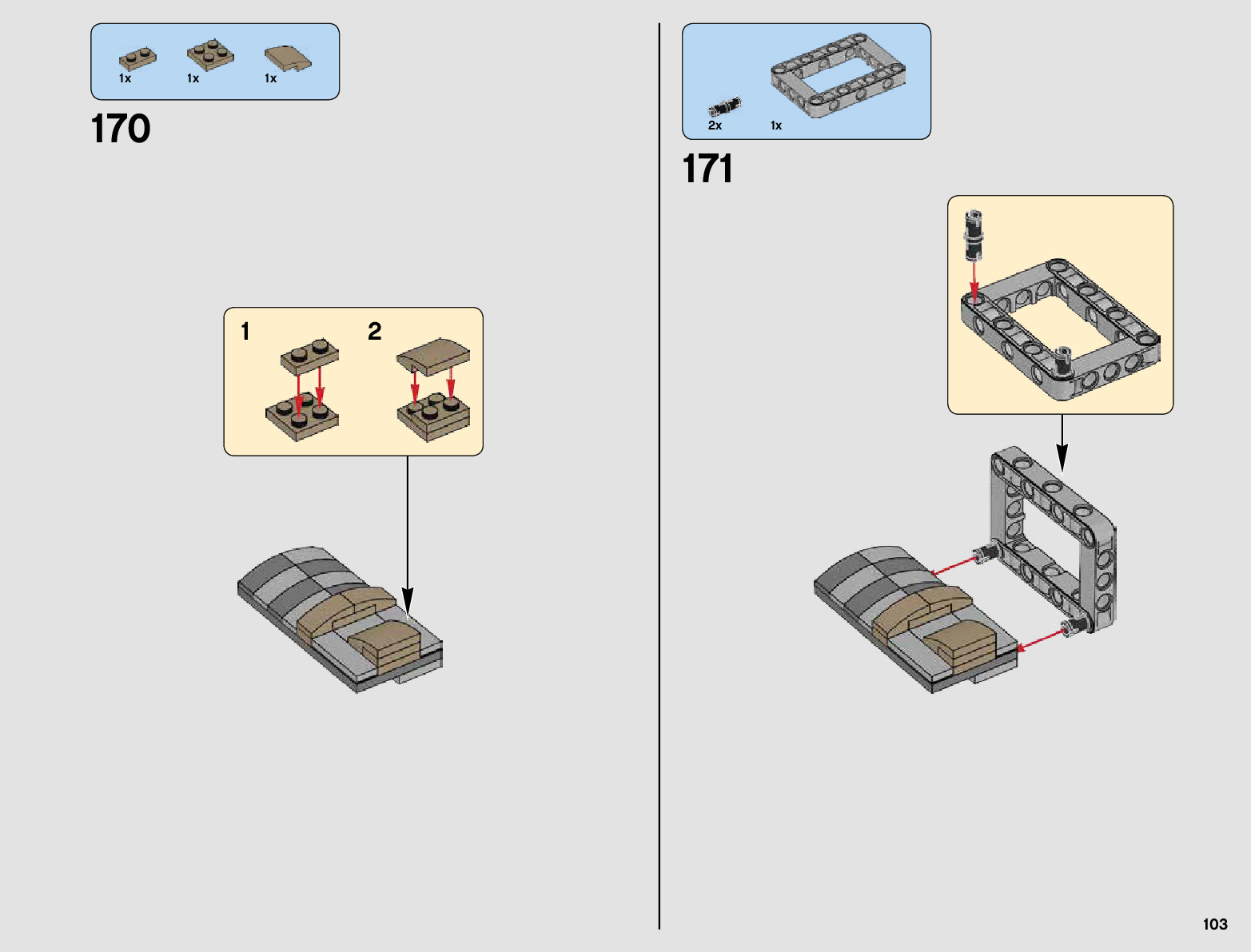 1x 1x 1x

170

1 2

2x 1x

171

103