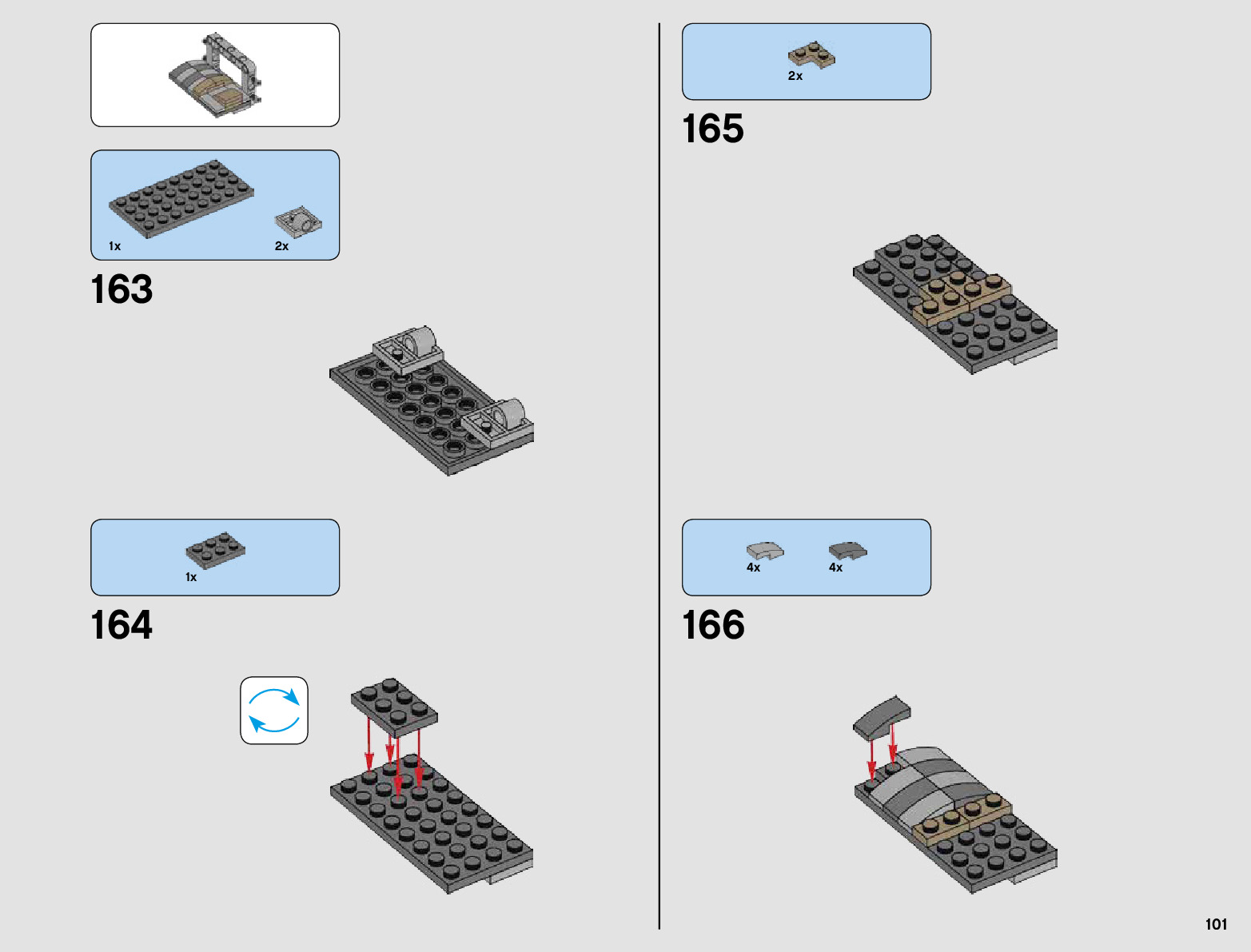 1x

2x

163

1x

164

2x

165

4x

4x

166

101