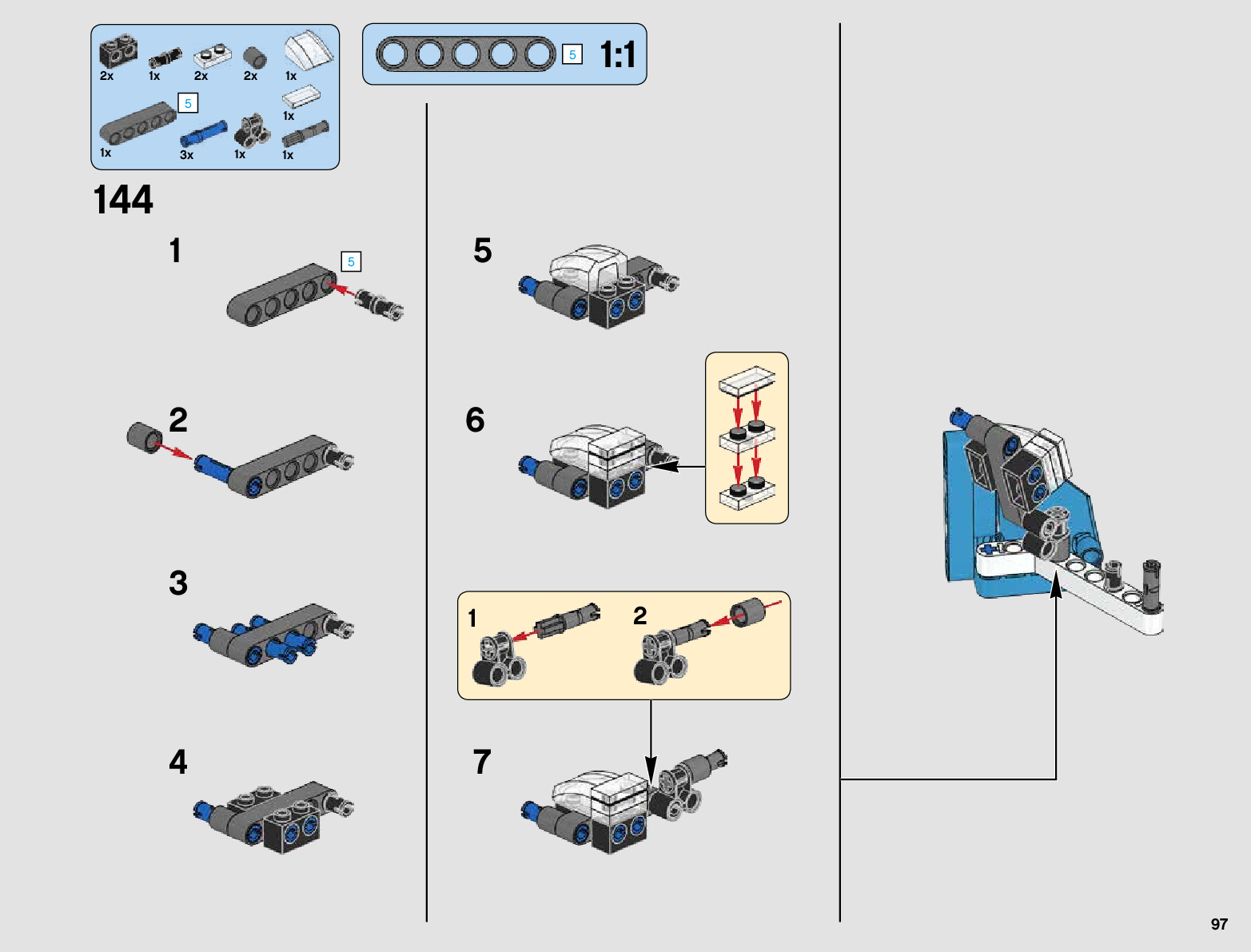 2x 1x 2x 2x 1x

5

1x

1x 3x 1x 1x

5 1:1

144

1

5

2

3

4

5

6

1 2

7

97