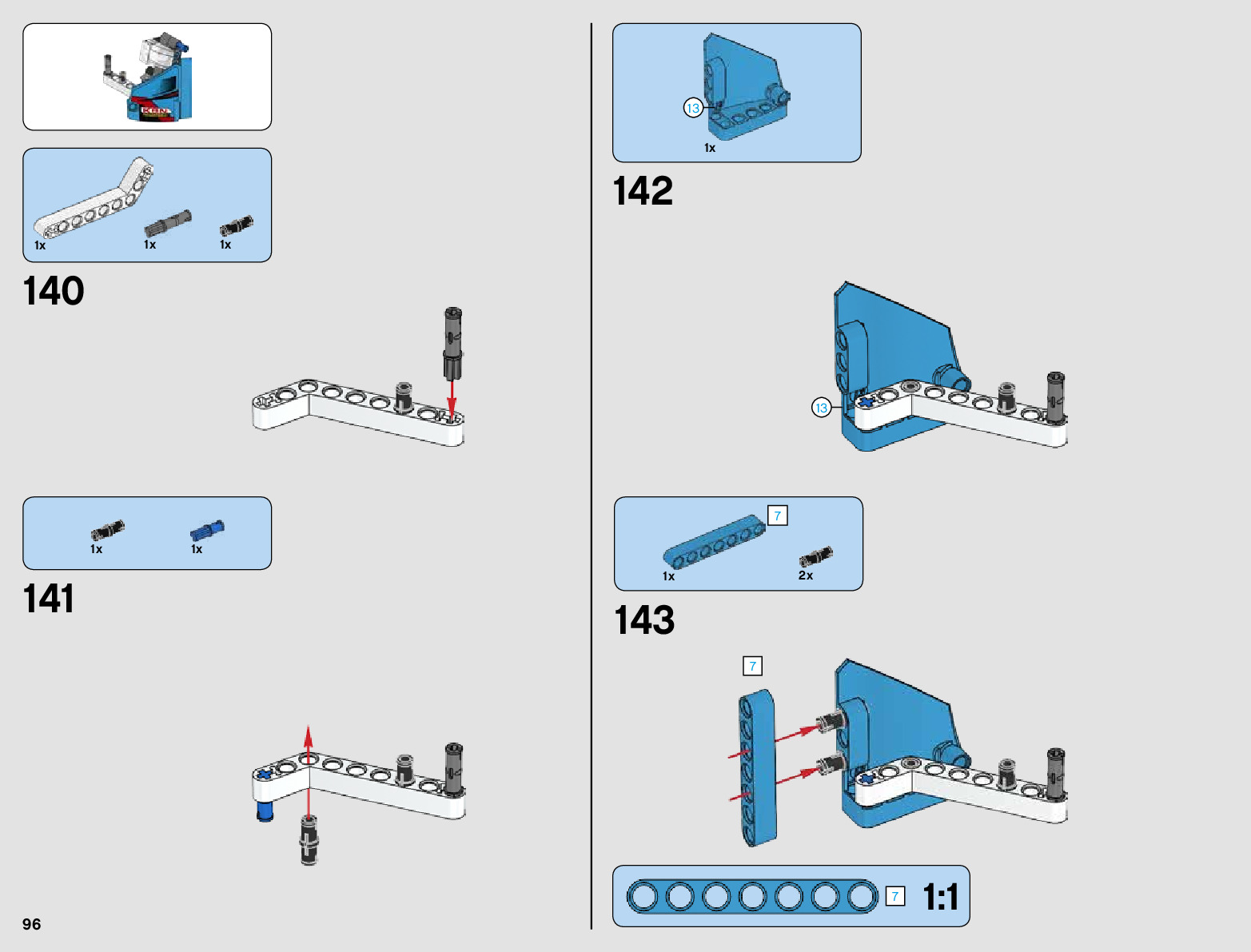 1x
1x
1x

140

1x
1x

141

96

13
1x

142

13

7
1x
2x

143

7

7
1:1