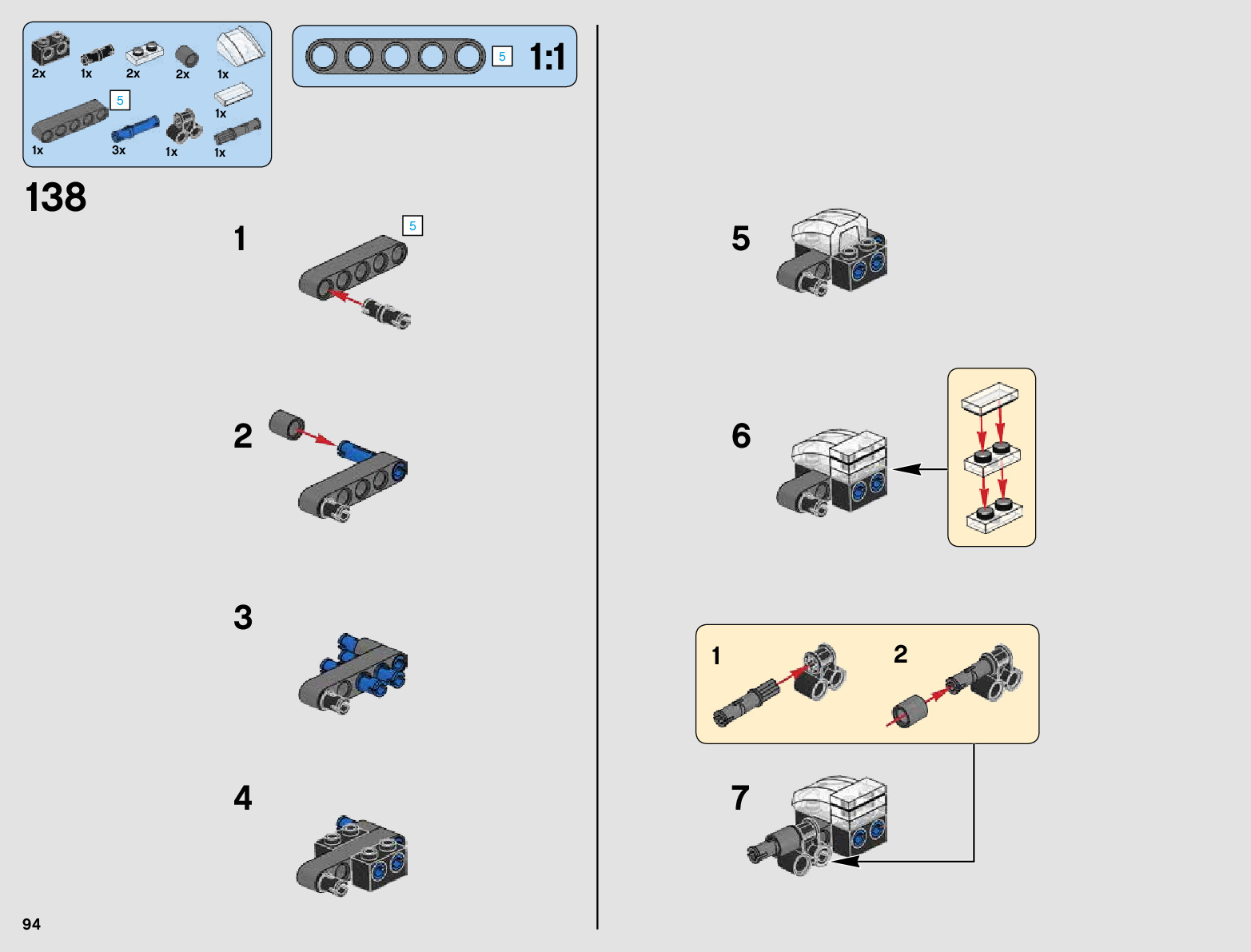 2x 1x 2x 2x 1x

5

1x

1x 3x 1x 1x

5 1:1

138

1

5

2

3

4

5

6

1 2

7

94