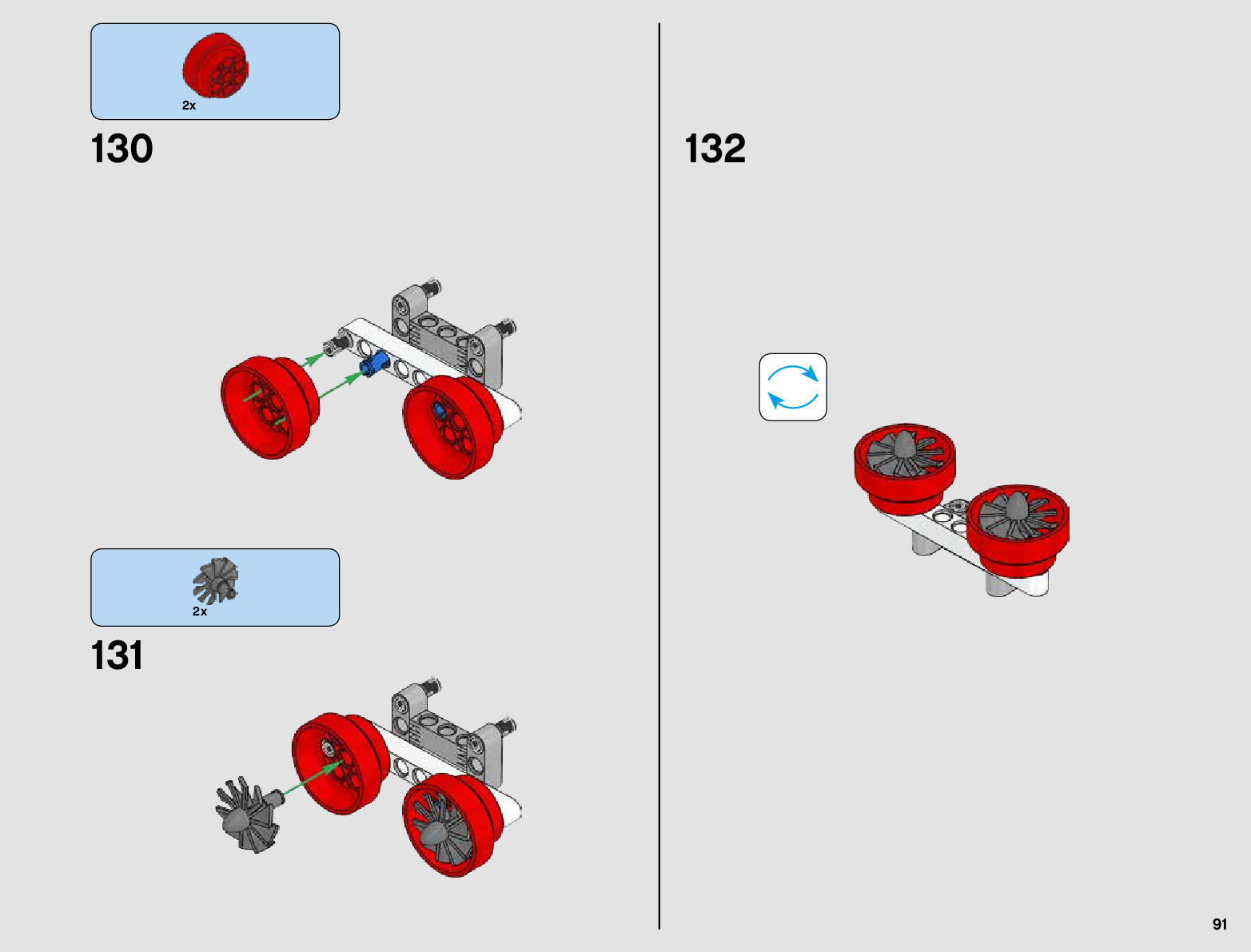 2x

130

2x

131

132

91