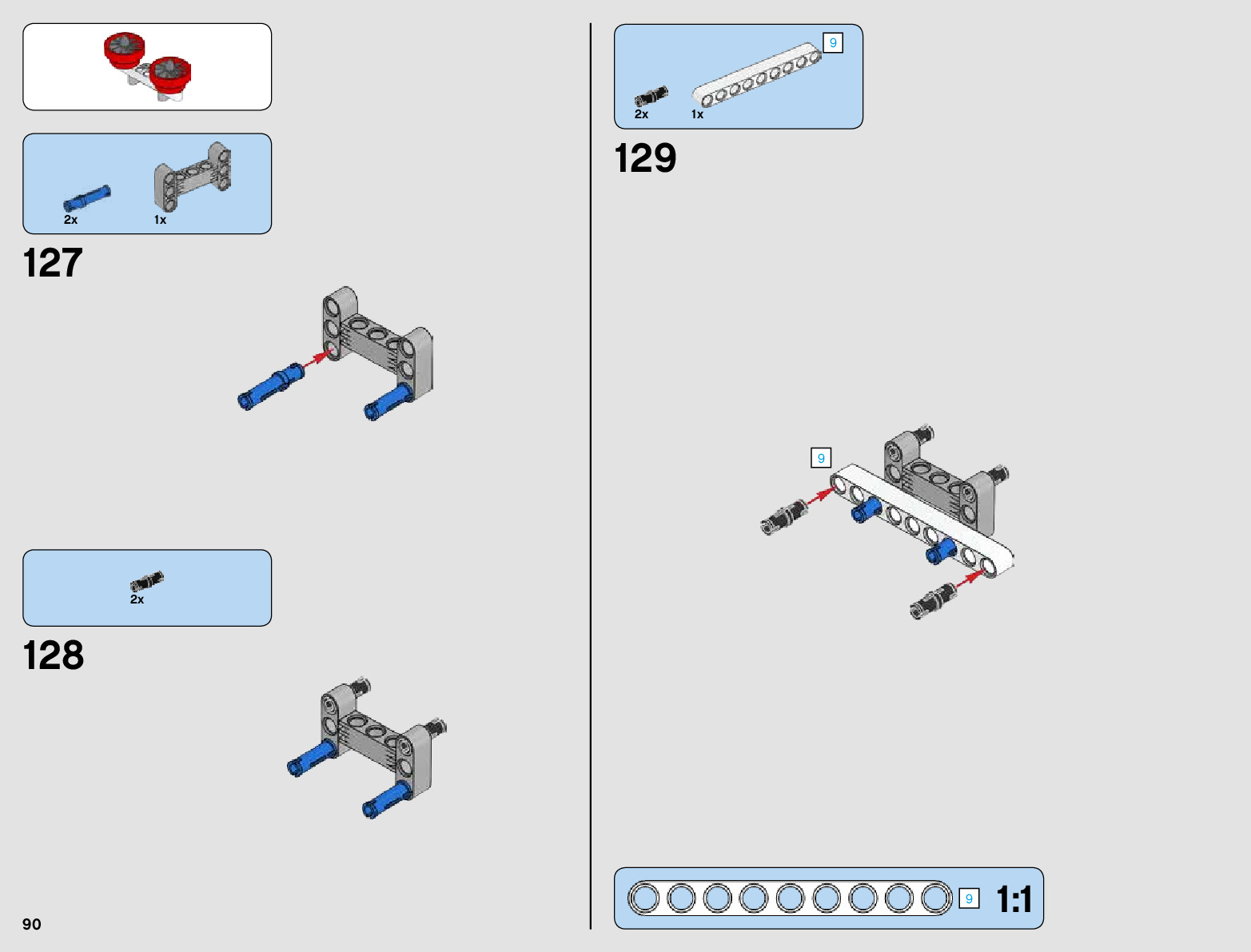 2x 1x

127

2x

128

90

9

2x 1x

129

9

9 1:1