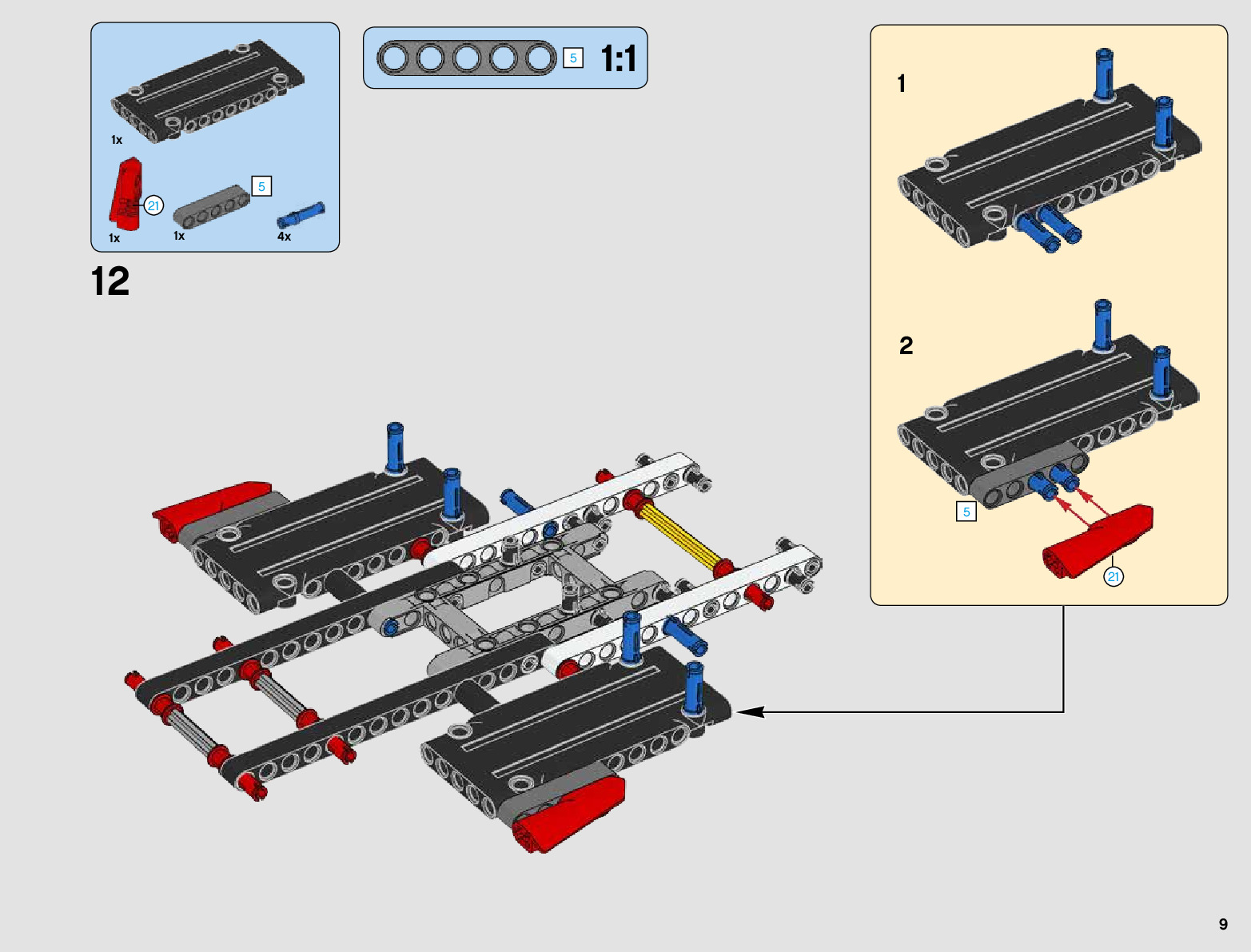 1x
21
1x
5
1x
4x

5
1:1

12

1

2

5
21

9