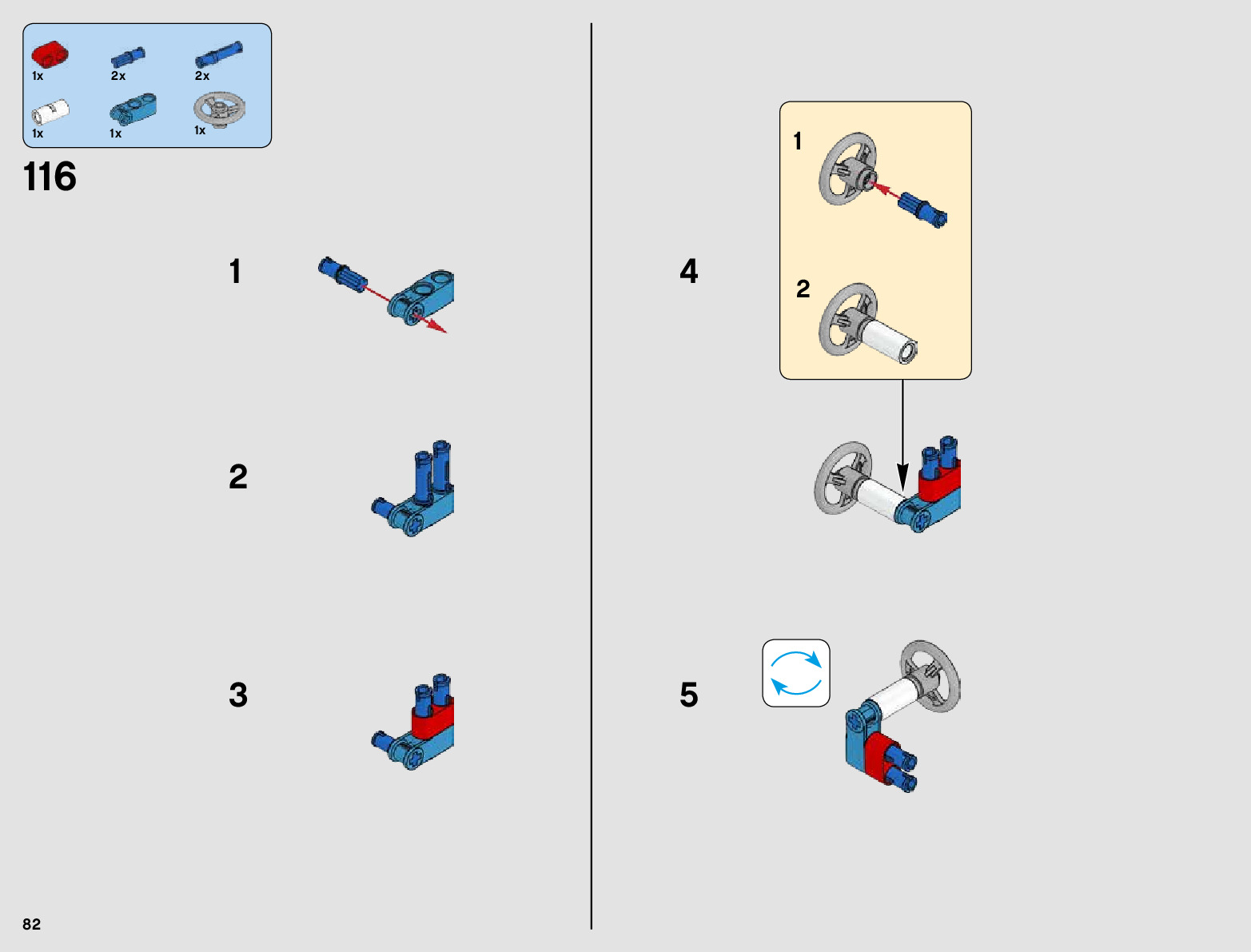 1x 2x 2x
1x 1x 1x

116

1

2

3

4

1

2

5

82