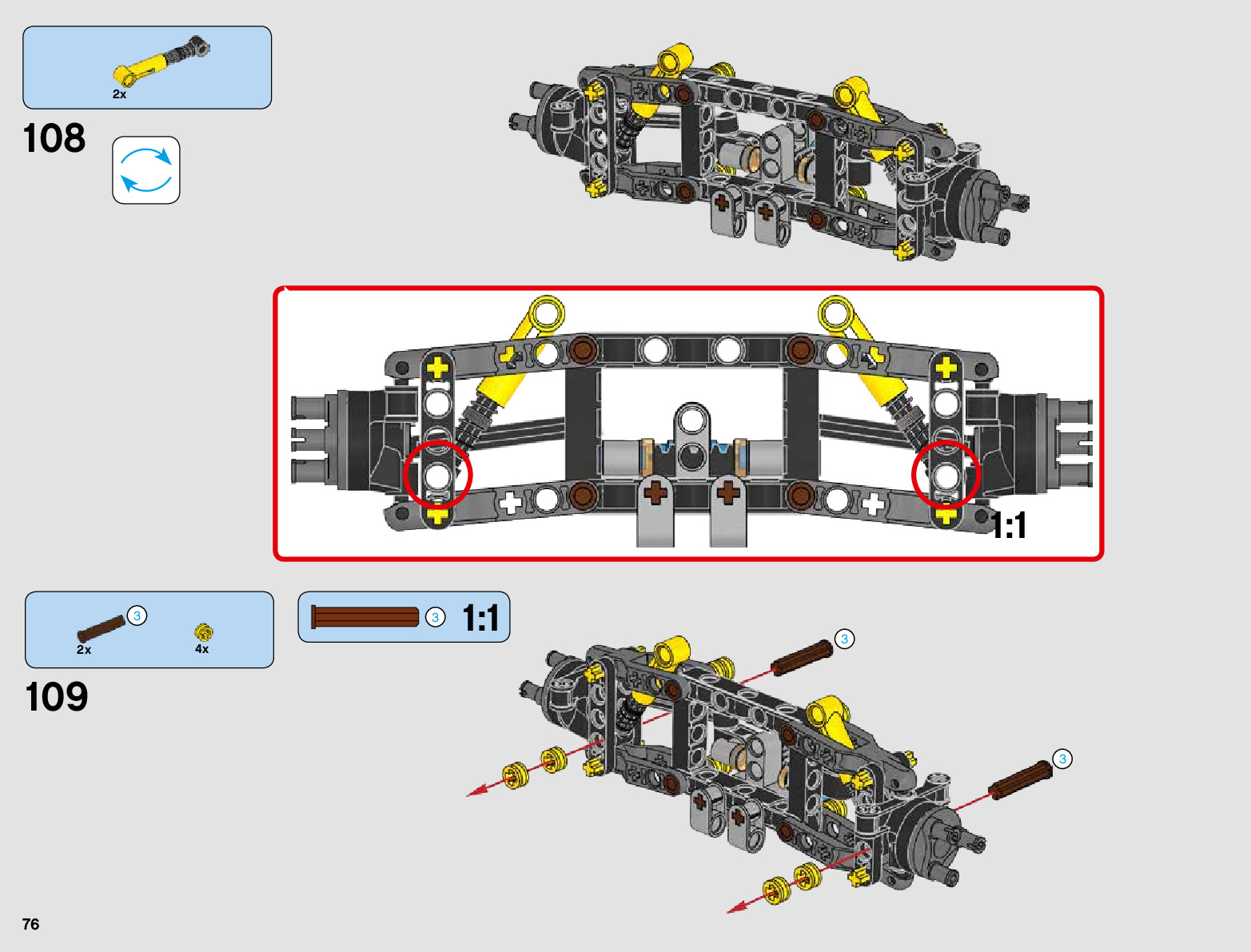 2x

108

1:1

3
2x

4x

3 1:1

109

3

3

76