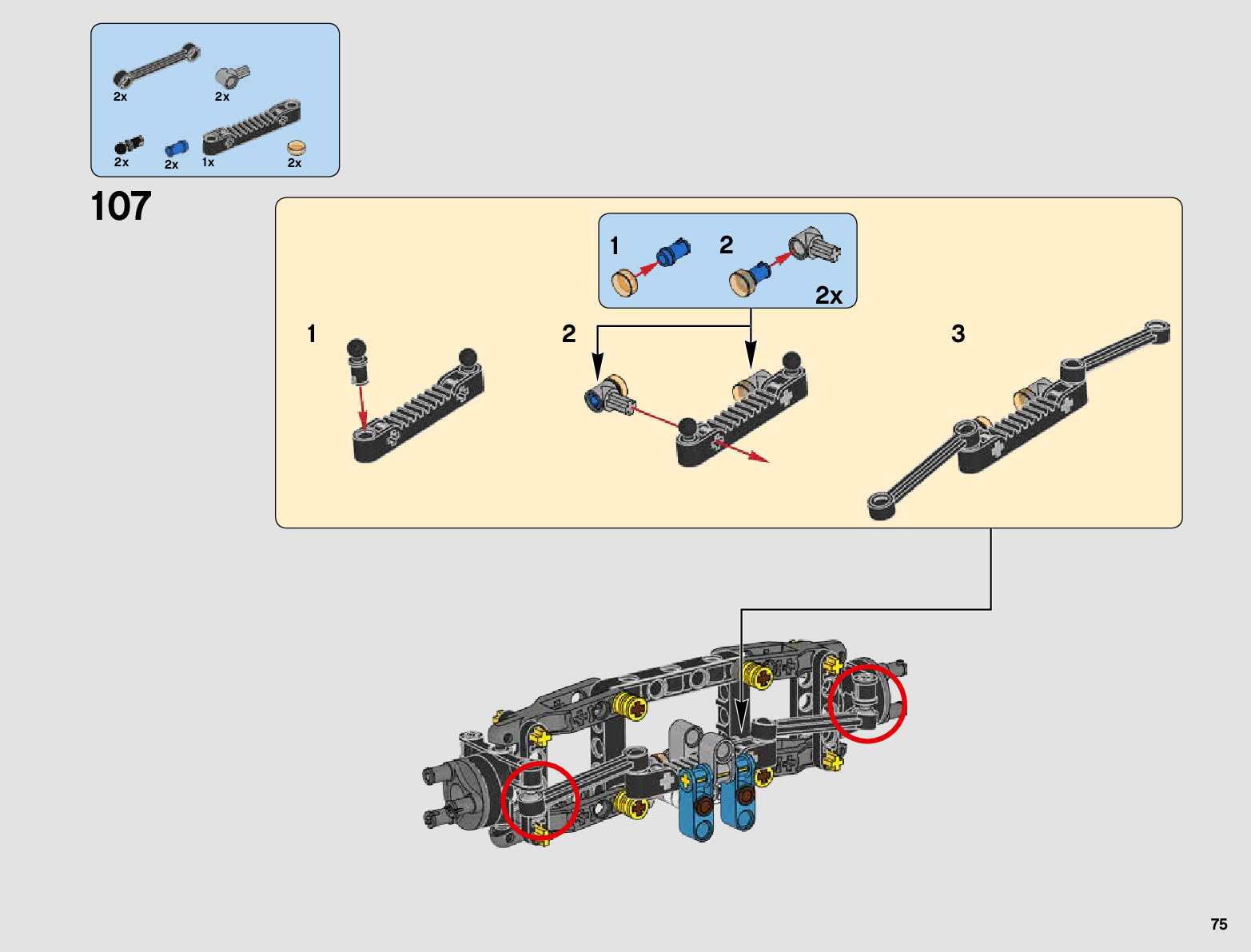 2x
2x
2x
2x
1x
2x

107

1
2
2x

1
2
3

75