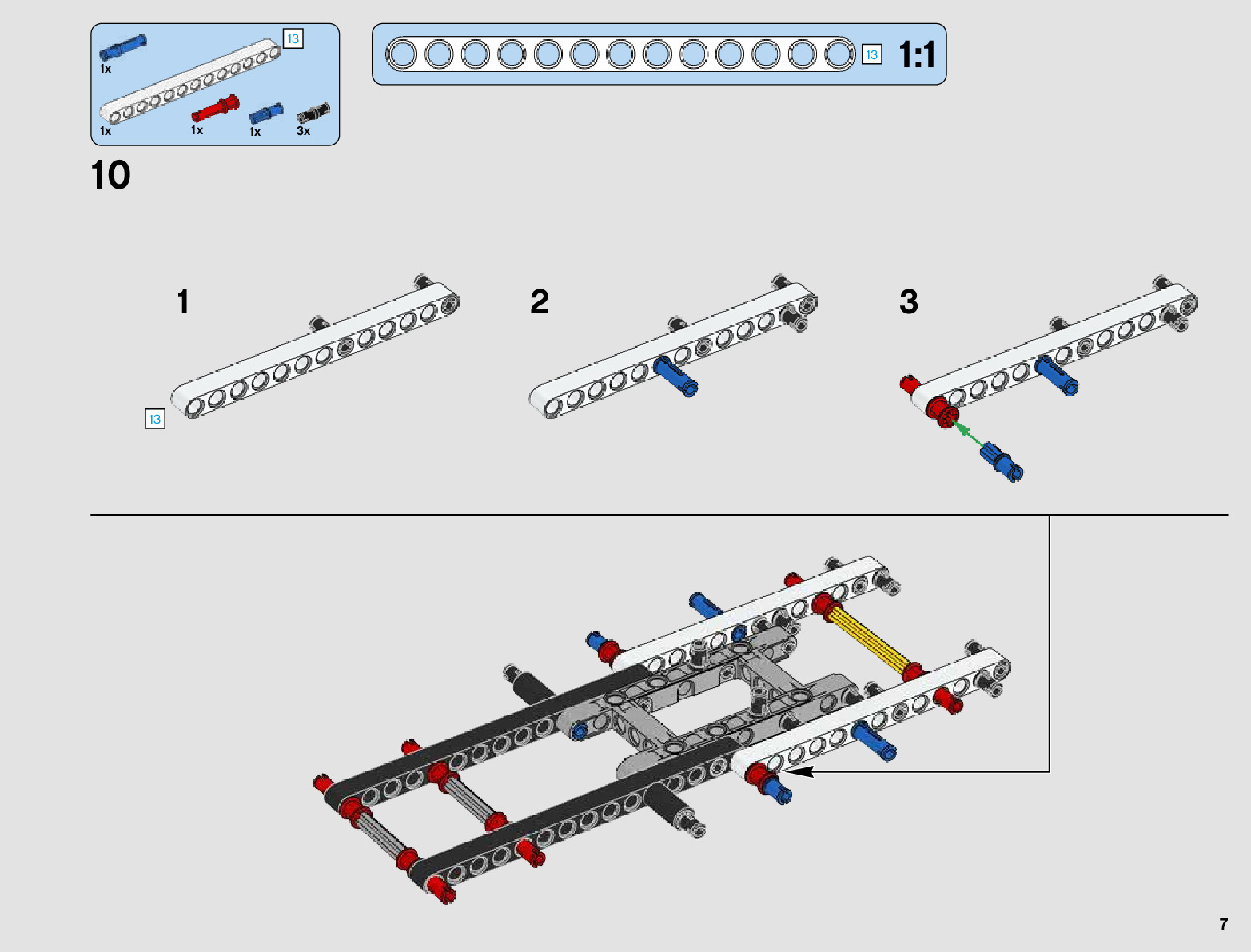 1x

13

1x 1x 1x 3x

13 1:1

10

1

13

2

3

7