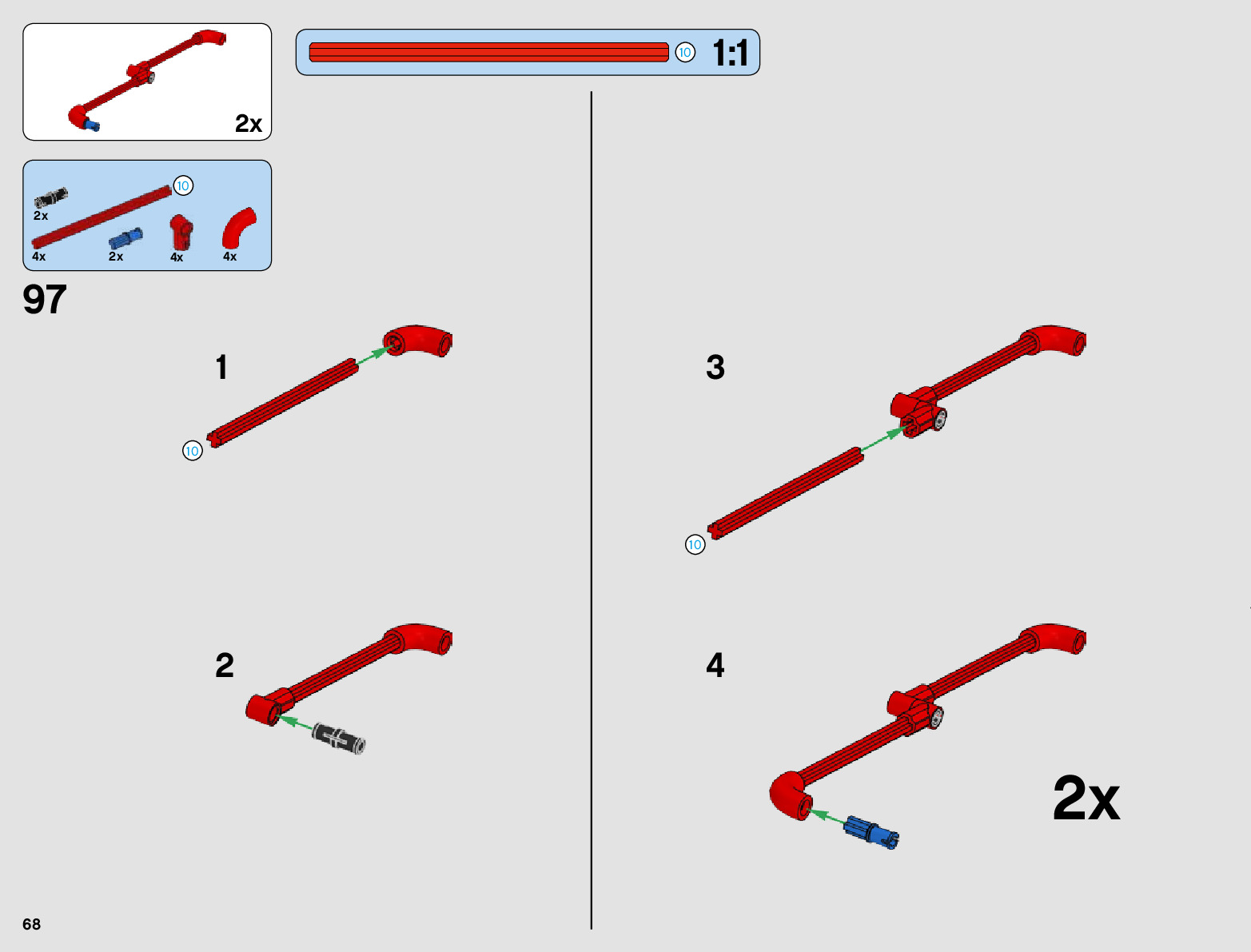 2x

10 1:1

10
2x
4x
2x
4x
4x

97

1

10

2

3

10

4

2x

68