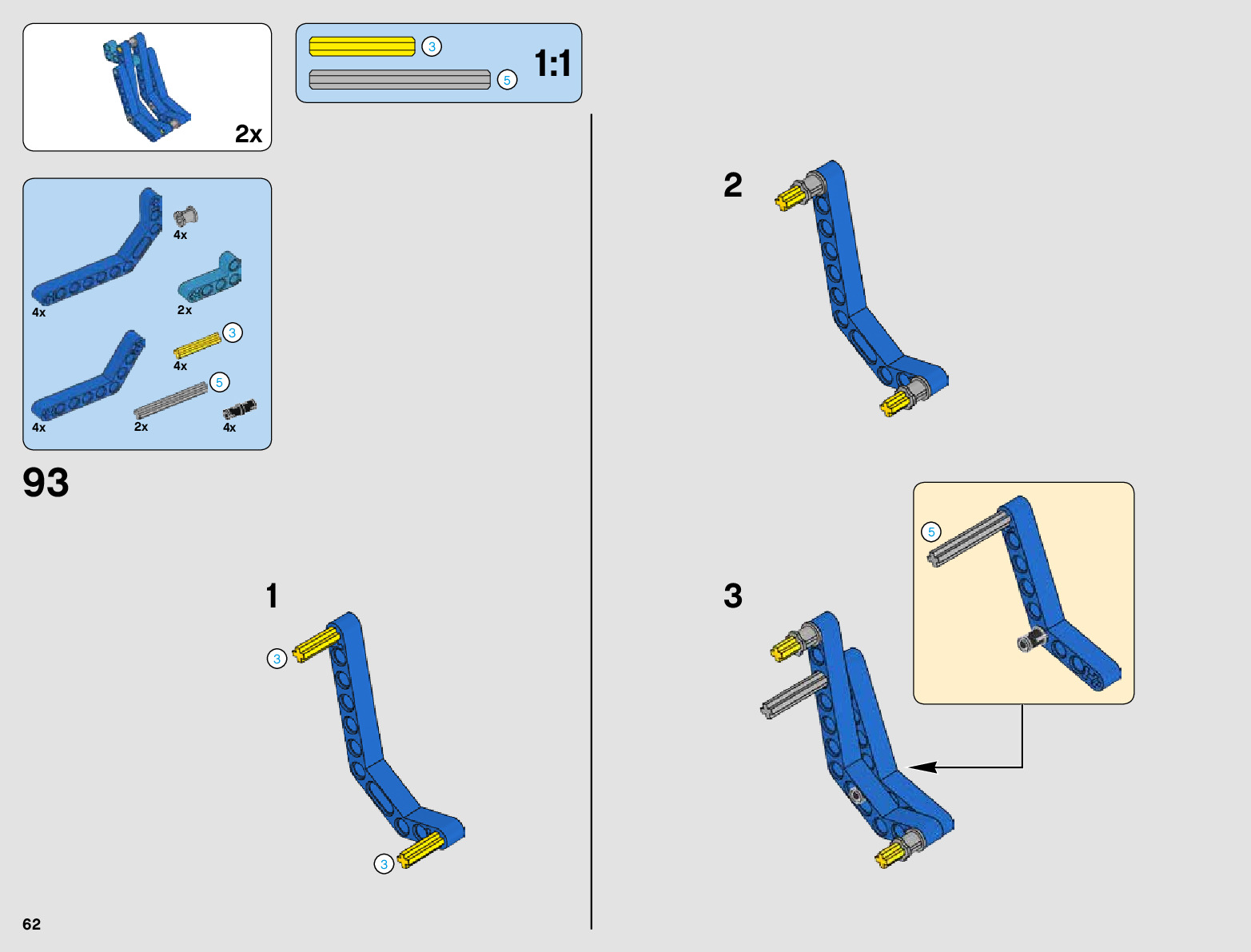 2x

3
5
1:1

4x
4x
2x
3
4x
5
4x
2x
4x

93

1
3
3

2

3
5

62