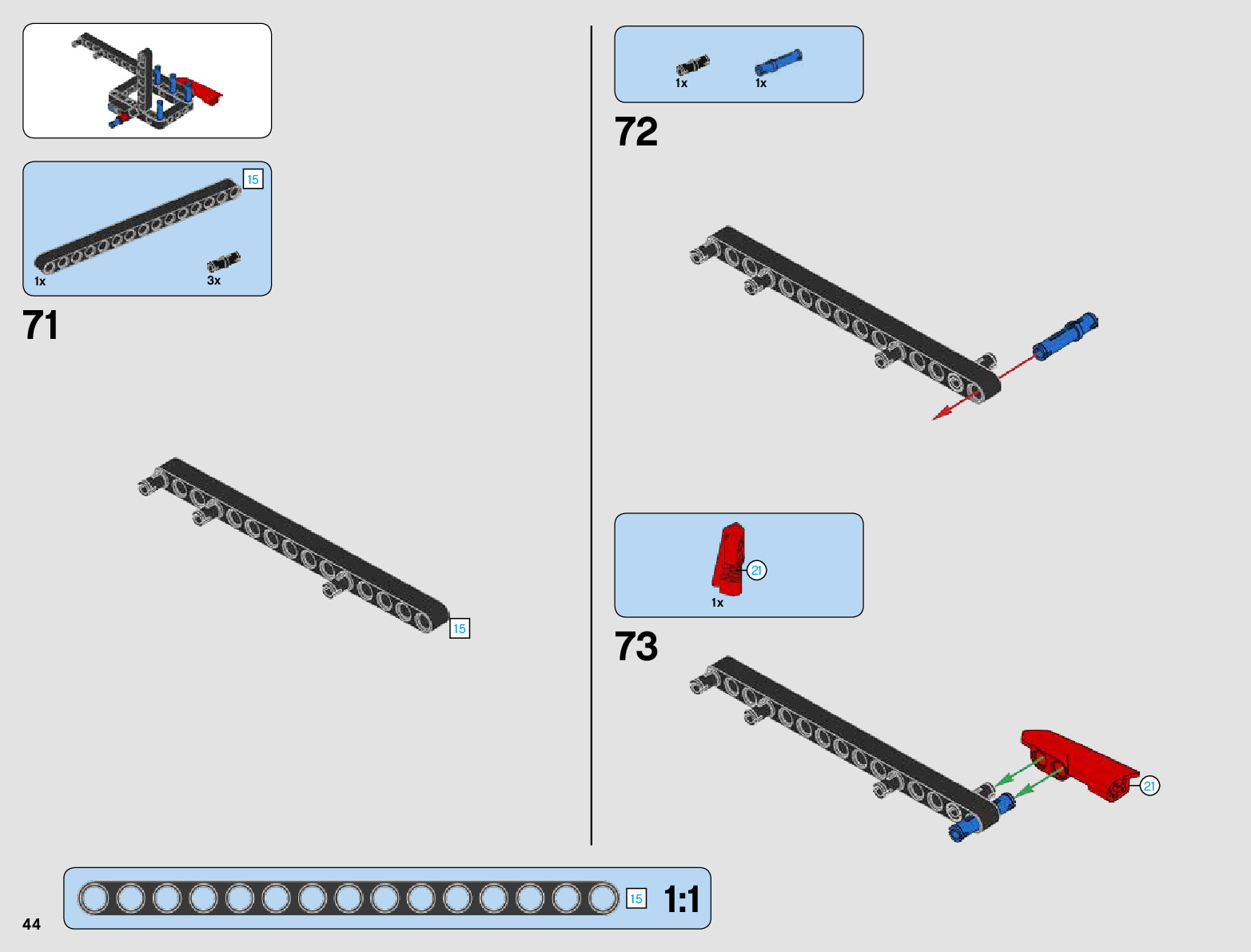 15

1x

3x

71

15

1x

1x

72

21

1x

73

21

15

1:1

44