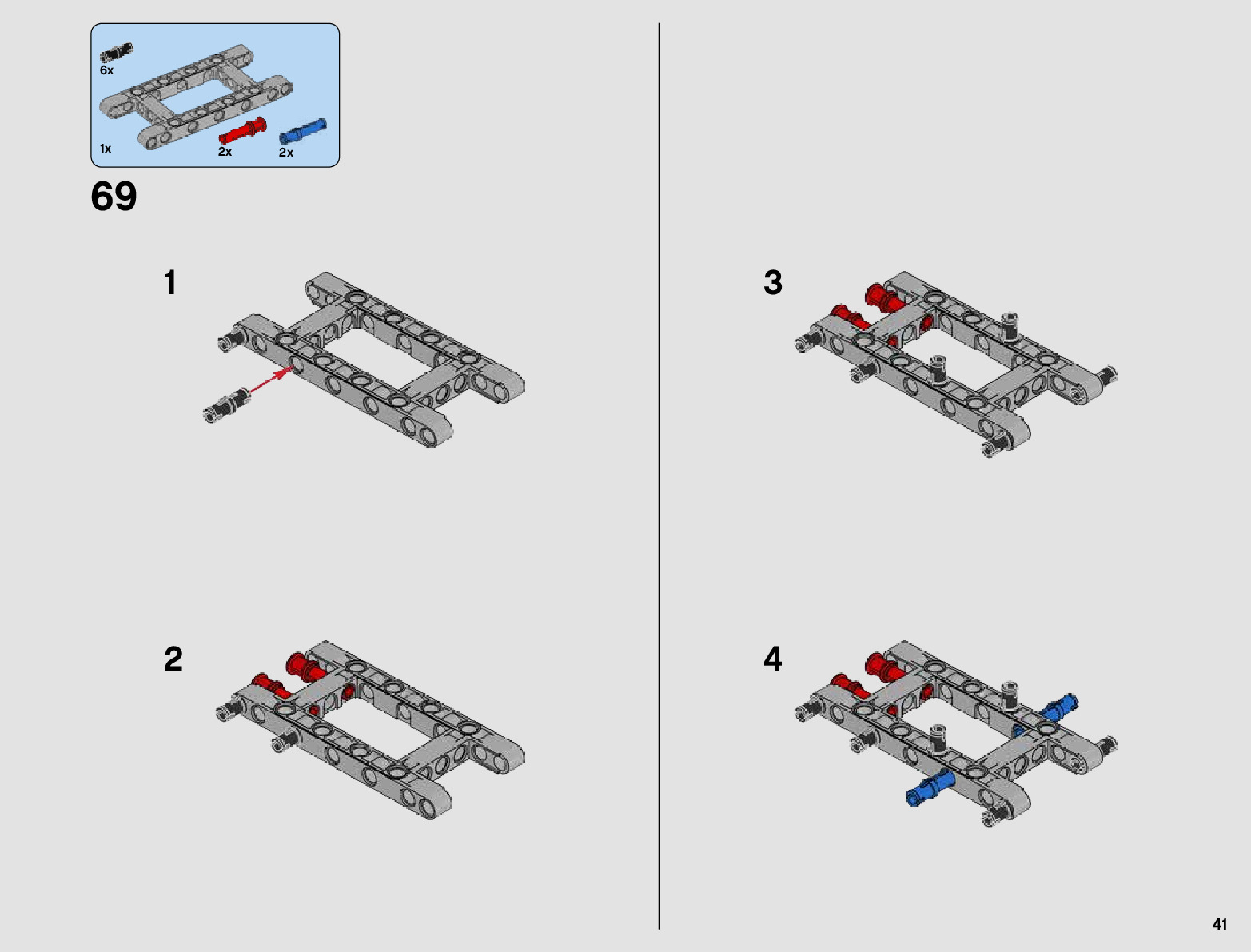 6x
1x
2x
2x

69

1

2

3

4

41