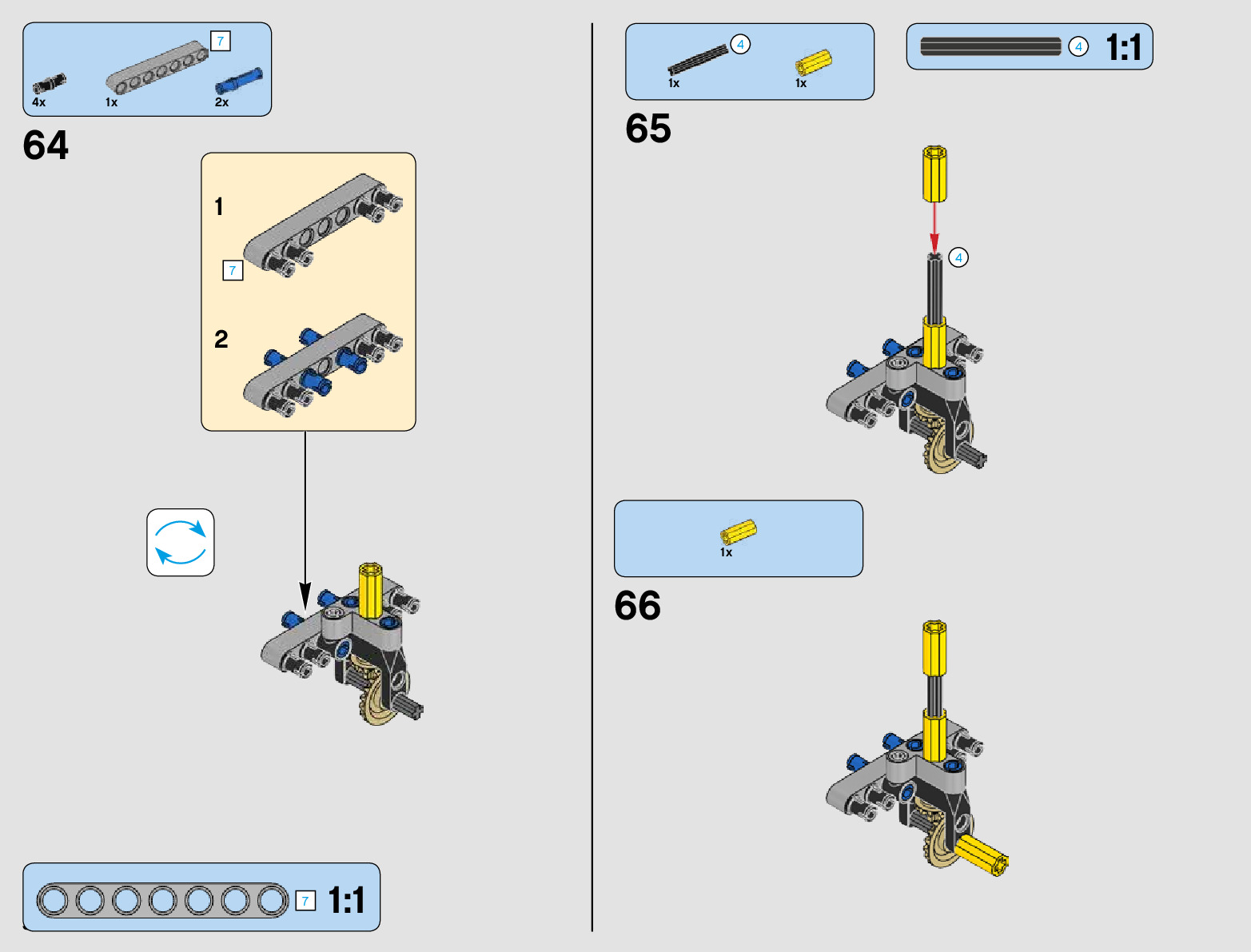 7
4x
1x
2x

64

1
7
2

7 1:1

4
1x
1x

4 1:1

65

4

1x

66