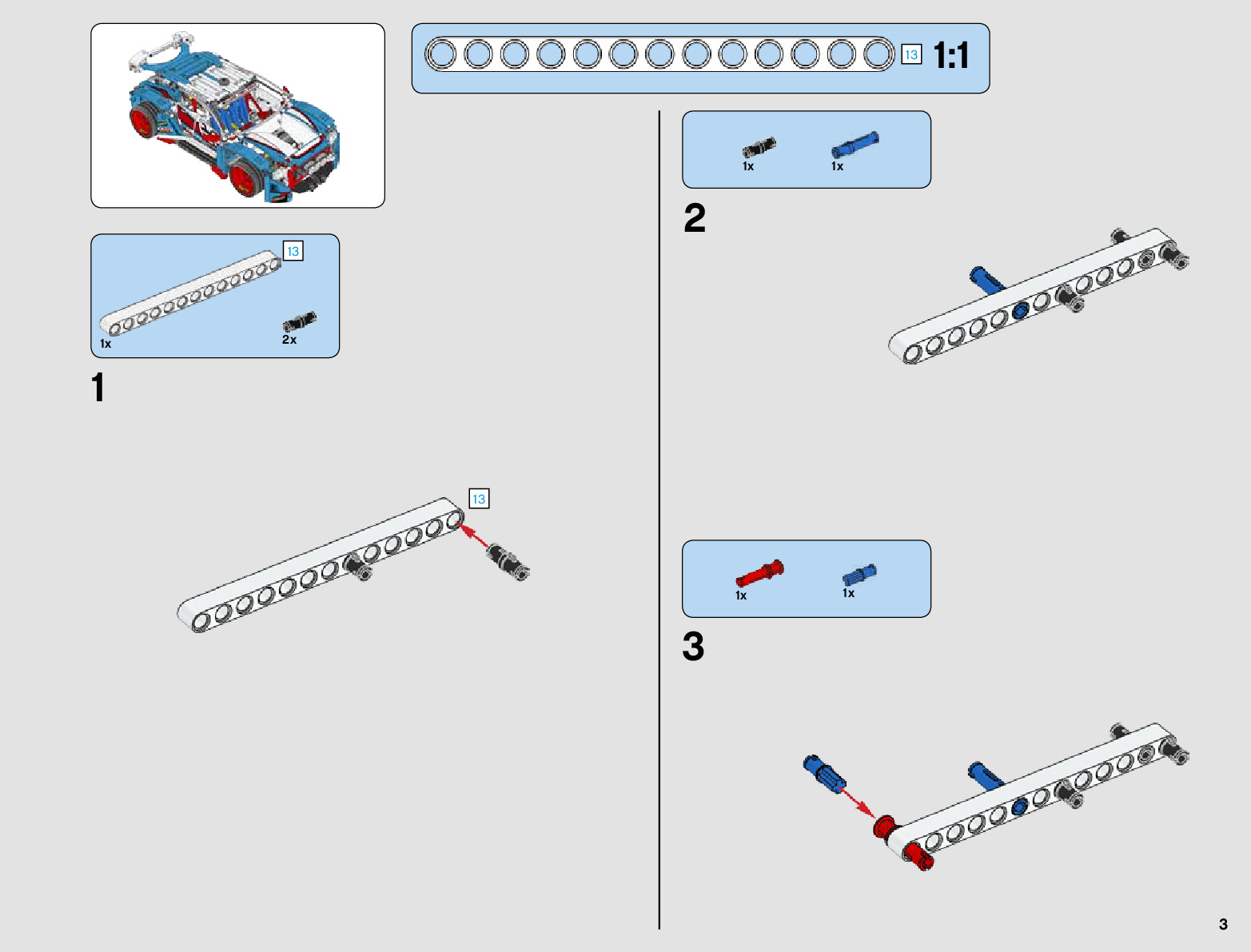 13 1:1

13

1x

2x

1

13

1x 1x

2

1x 1x

3

3