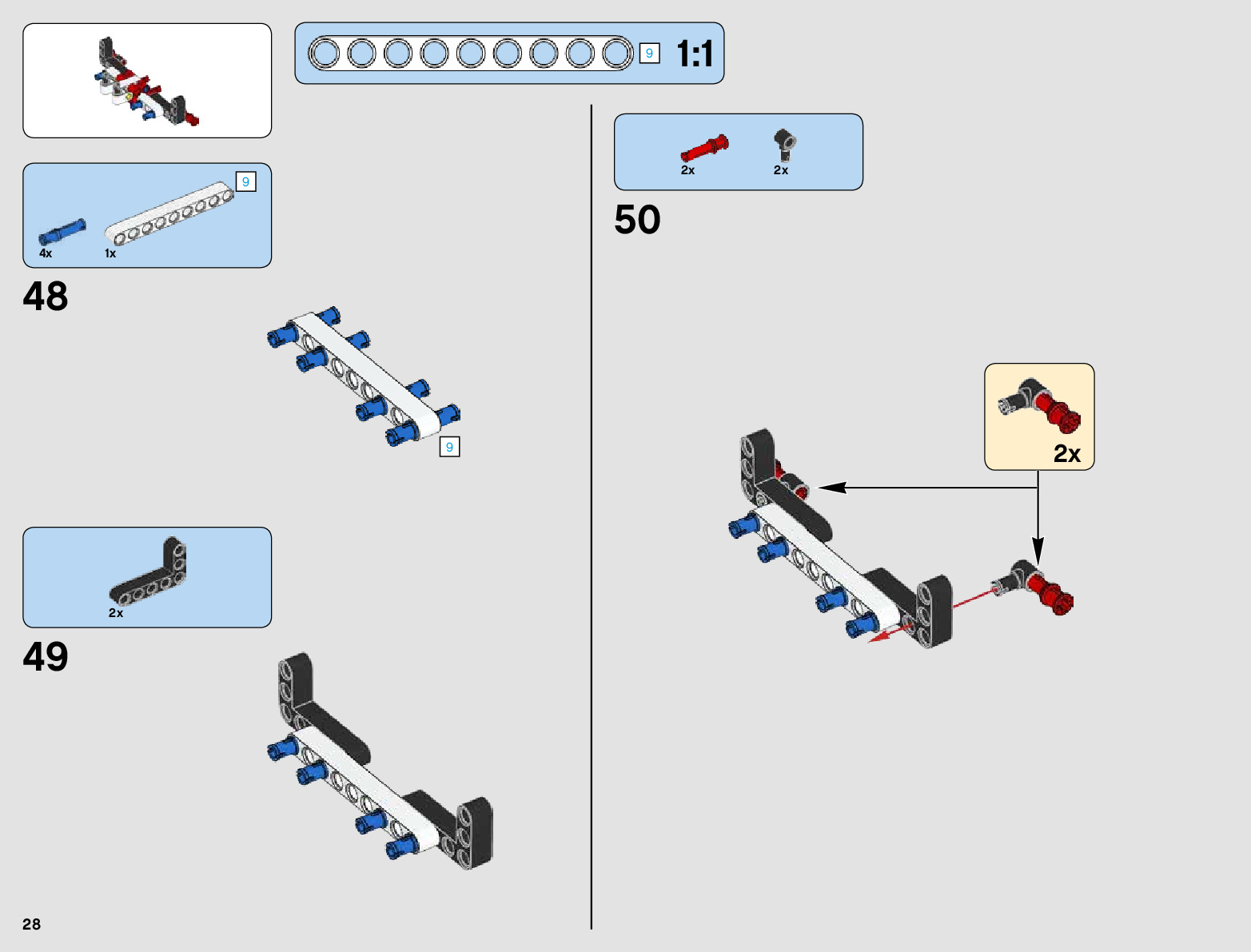 9 1:1

9
4x
1x

48

9

2x

49

2x
2x

50

2x

28