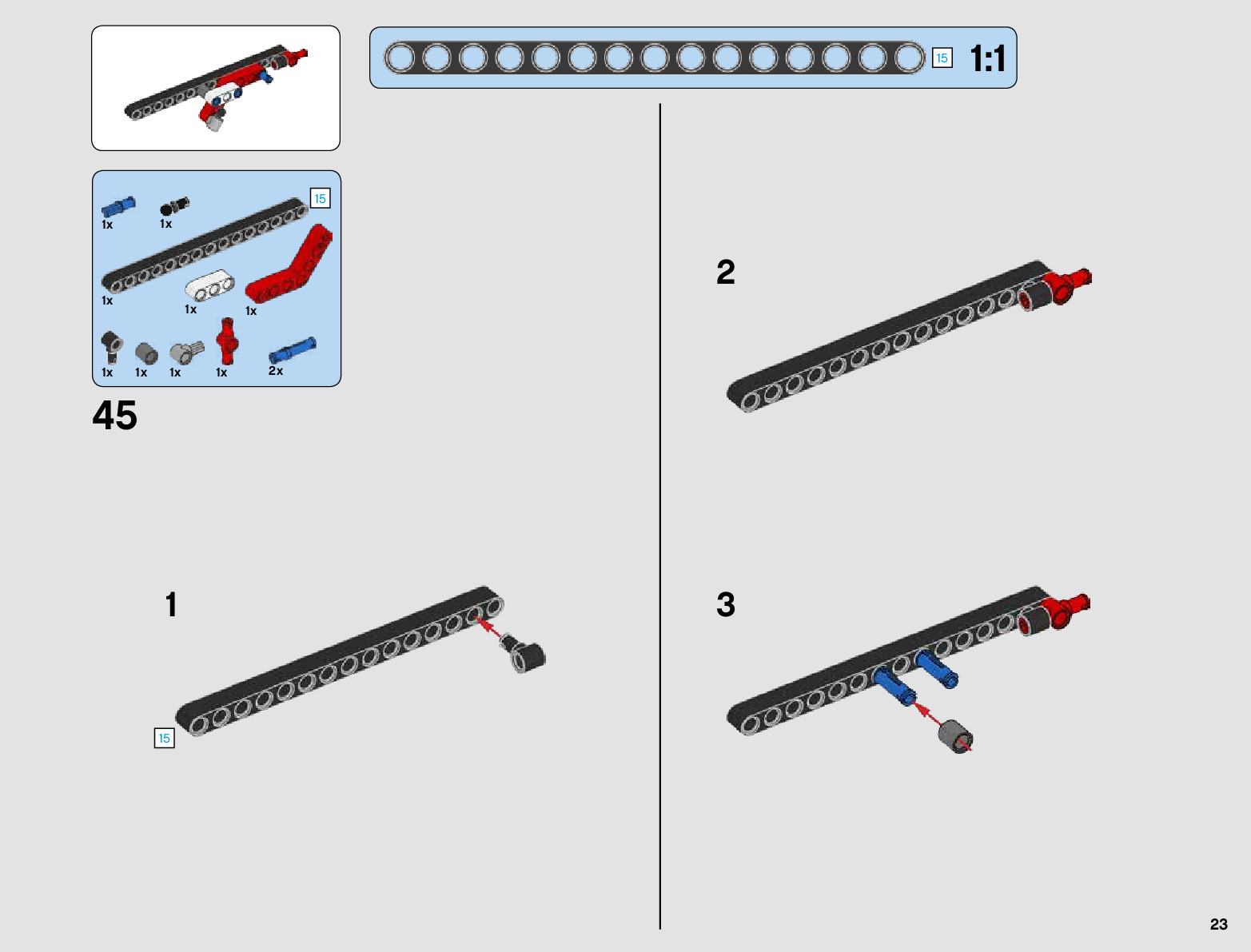 15 1:1

15
1x 1x
1x 1x 1x
1x 1x 1x 1x 2x

45

1

15

2

3

23