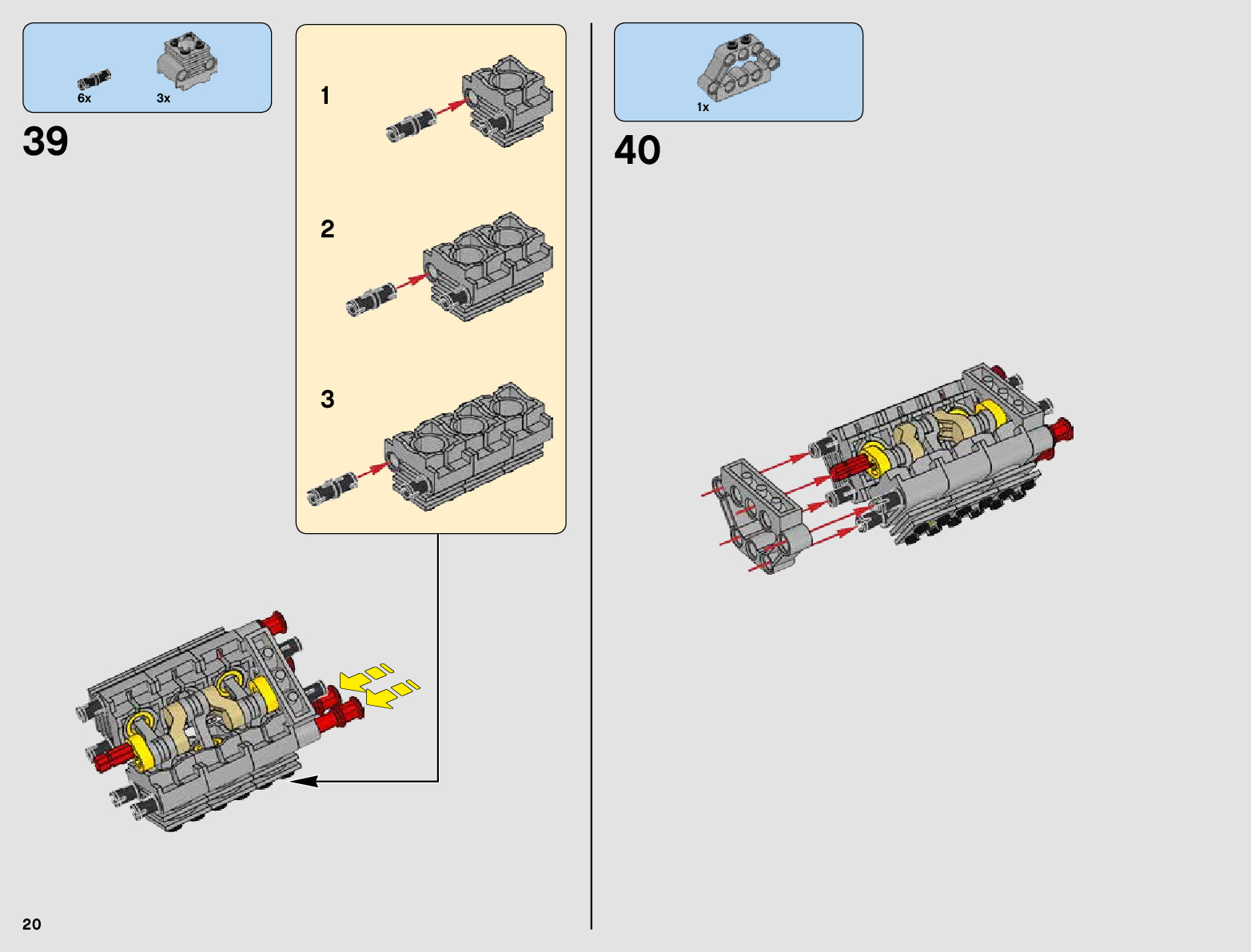 6x 3x

39

1

2

3

1x

40

20