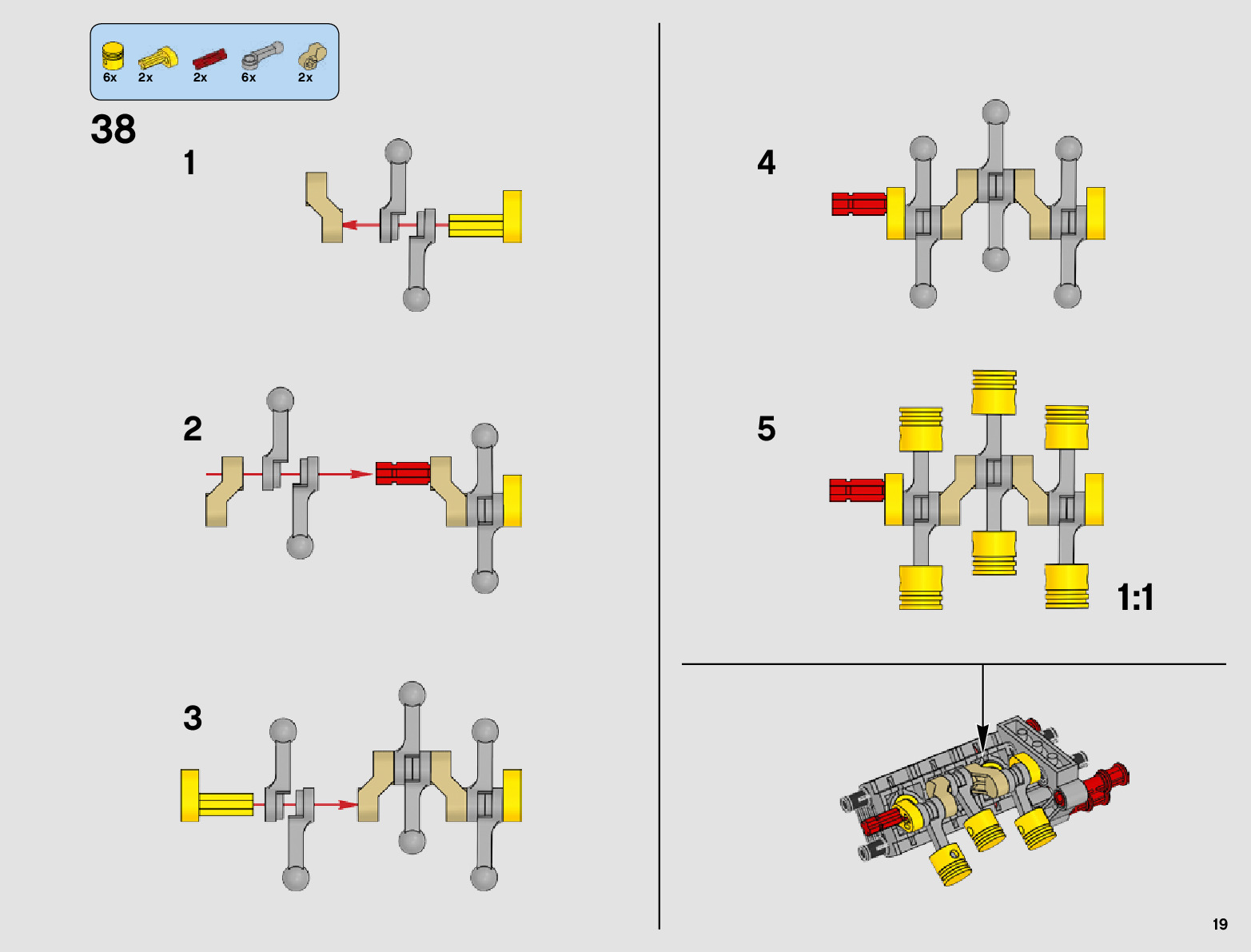 6x 2x 2x 6x 2x

38

1

2

3

4

5

1:1

19