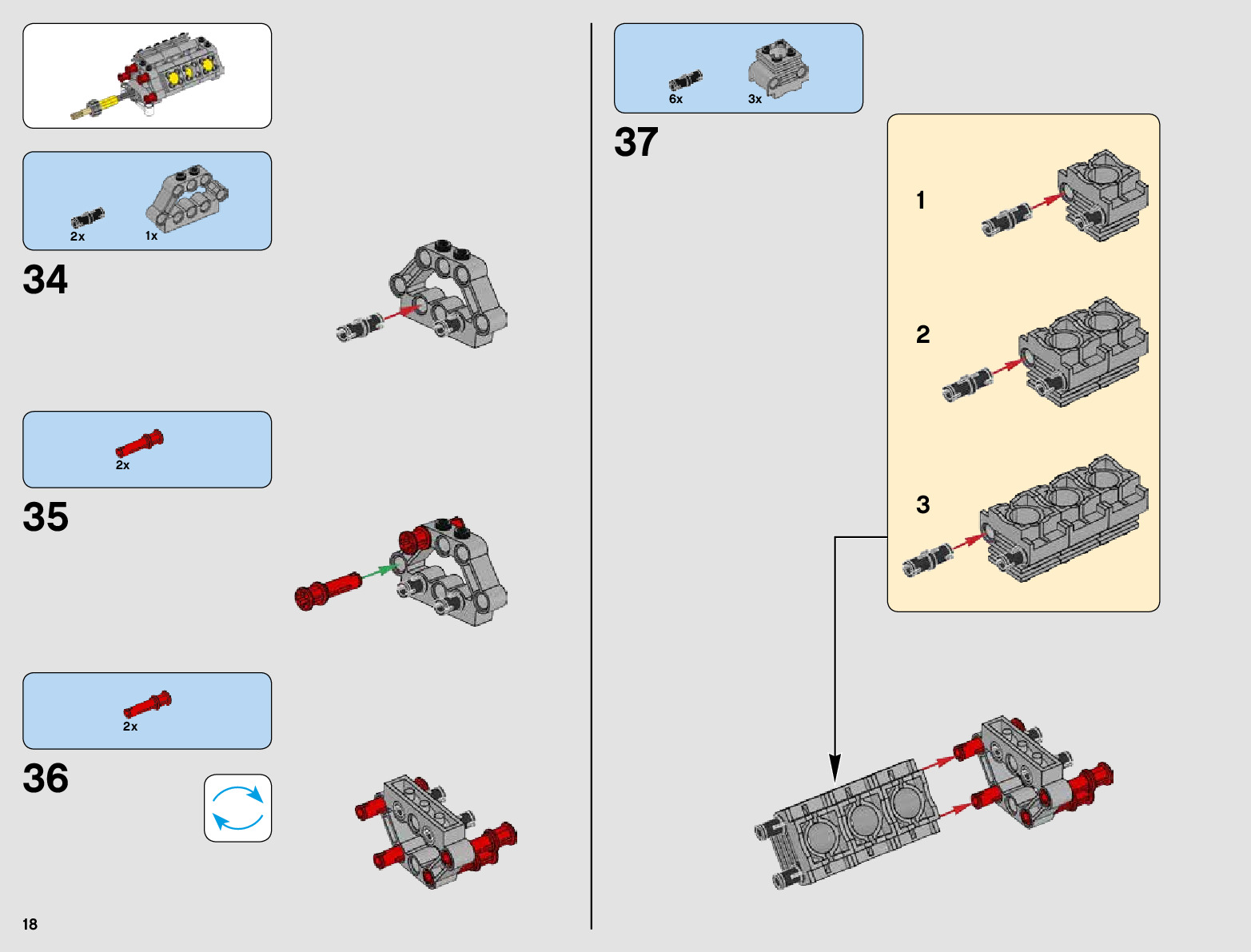 2x
1x

34

2x

35

2x

36

18

6x
3x

37

1

2

3