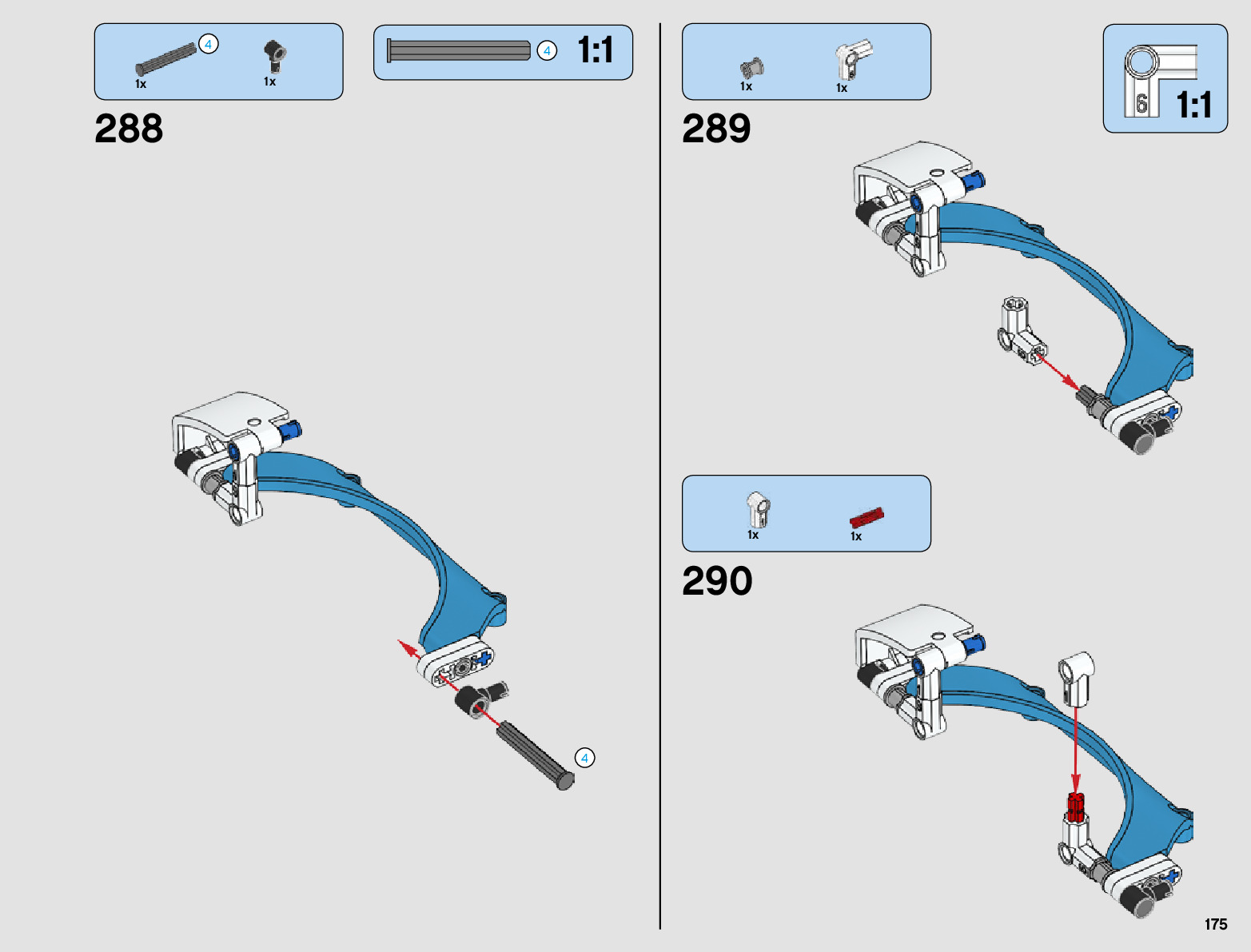 4
1x
1x

4
1:1

288

4

1x
1x

6
1:1

289

1x
1x

290

175