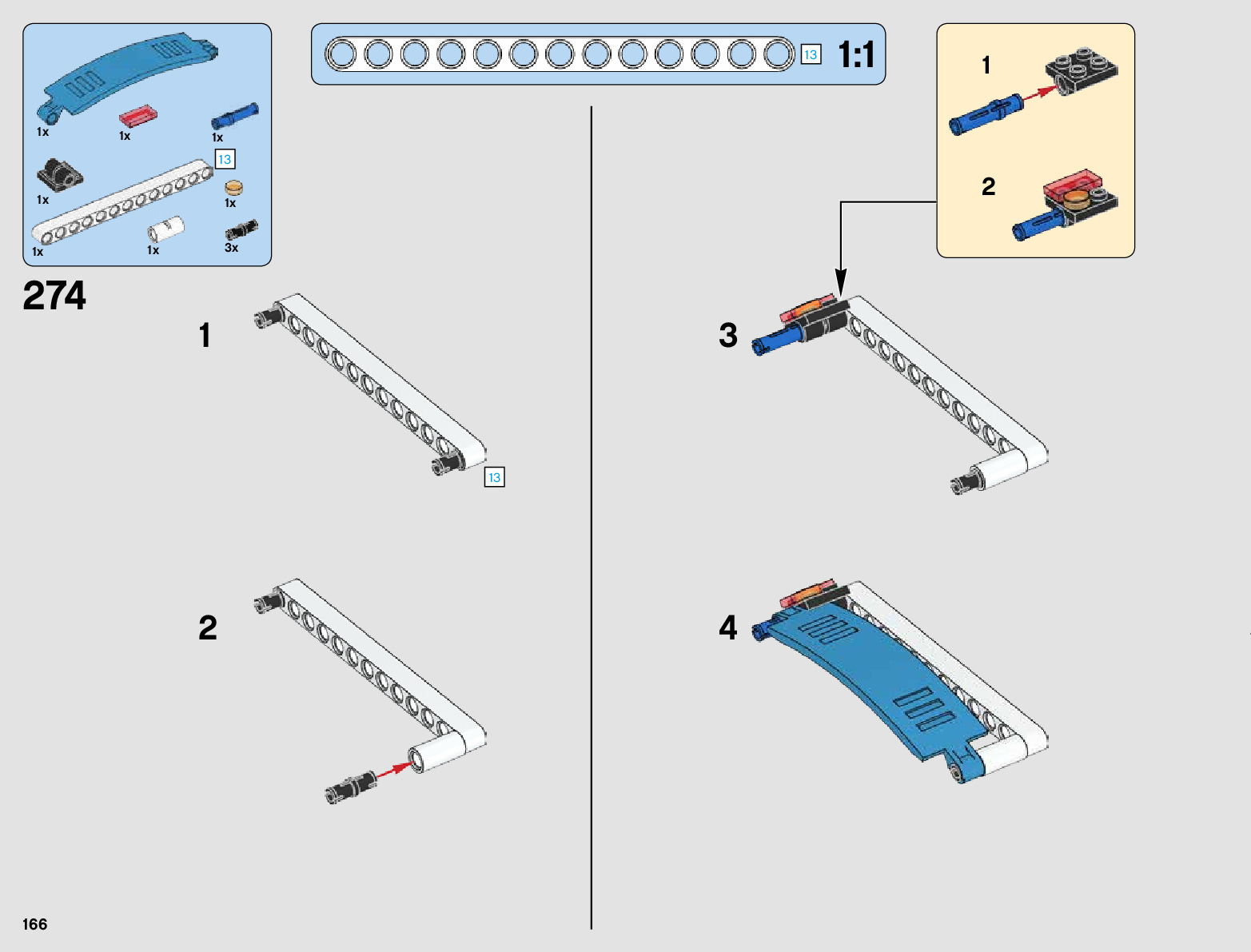 1x
1x
1x
13
1x
1x
1x
1x
3x

13 1:1

1
2

274

1
13

2

3

4

166