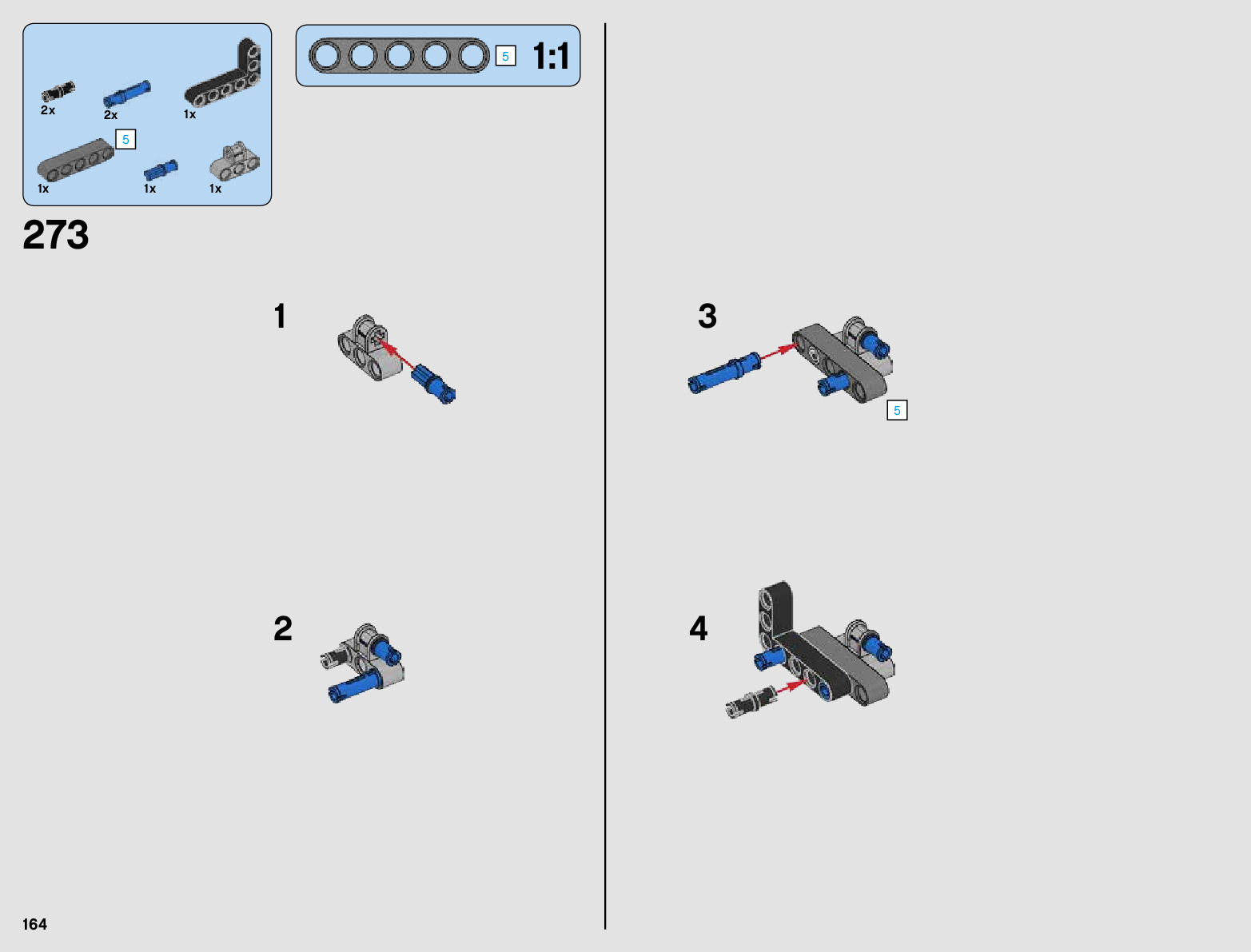 2x
2x
1x
5
1x
1x
1x

5 1:1

273

1

2

3

5

4

164