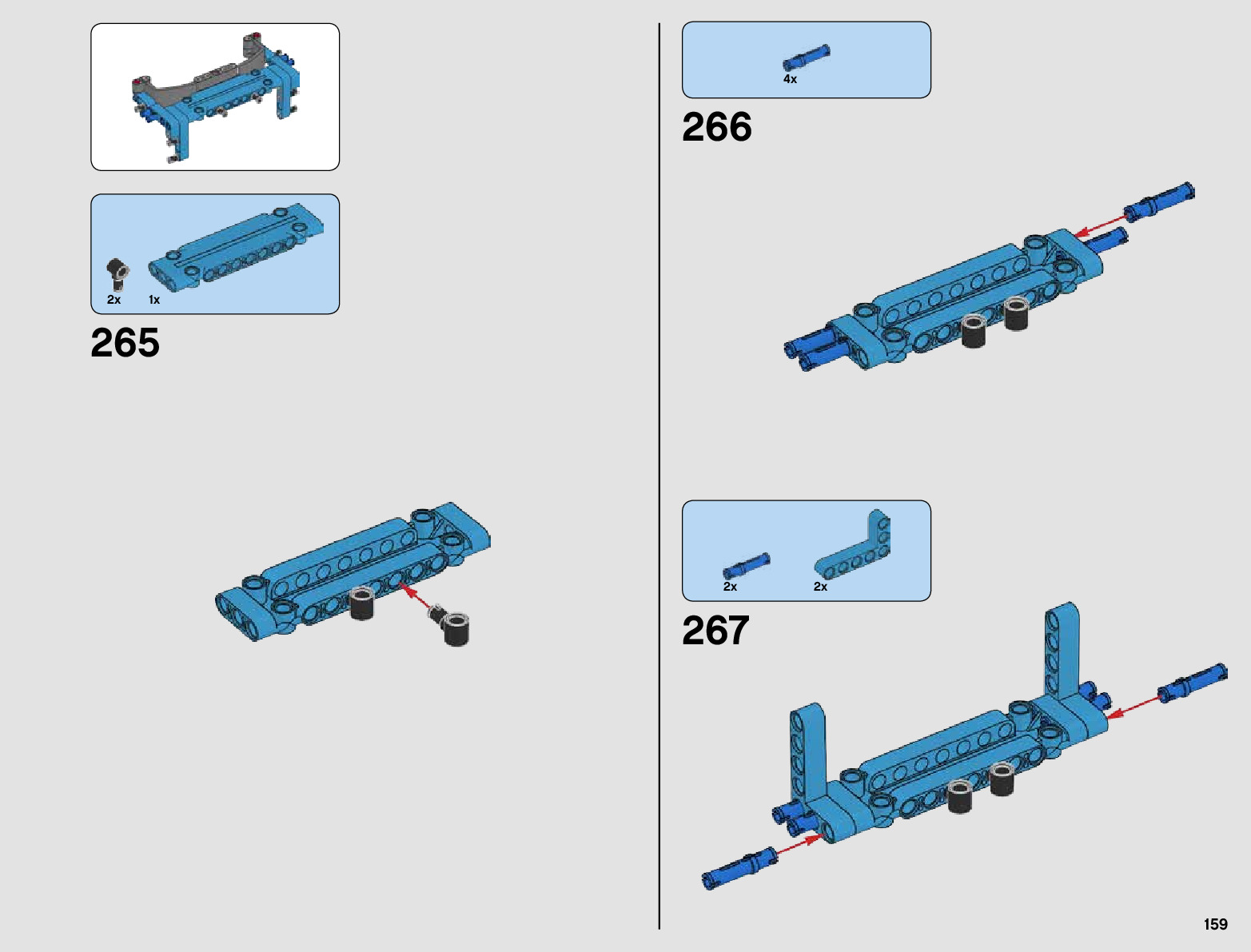 2x 1x

265

4x

266

2x 2x

267

159