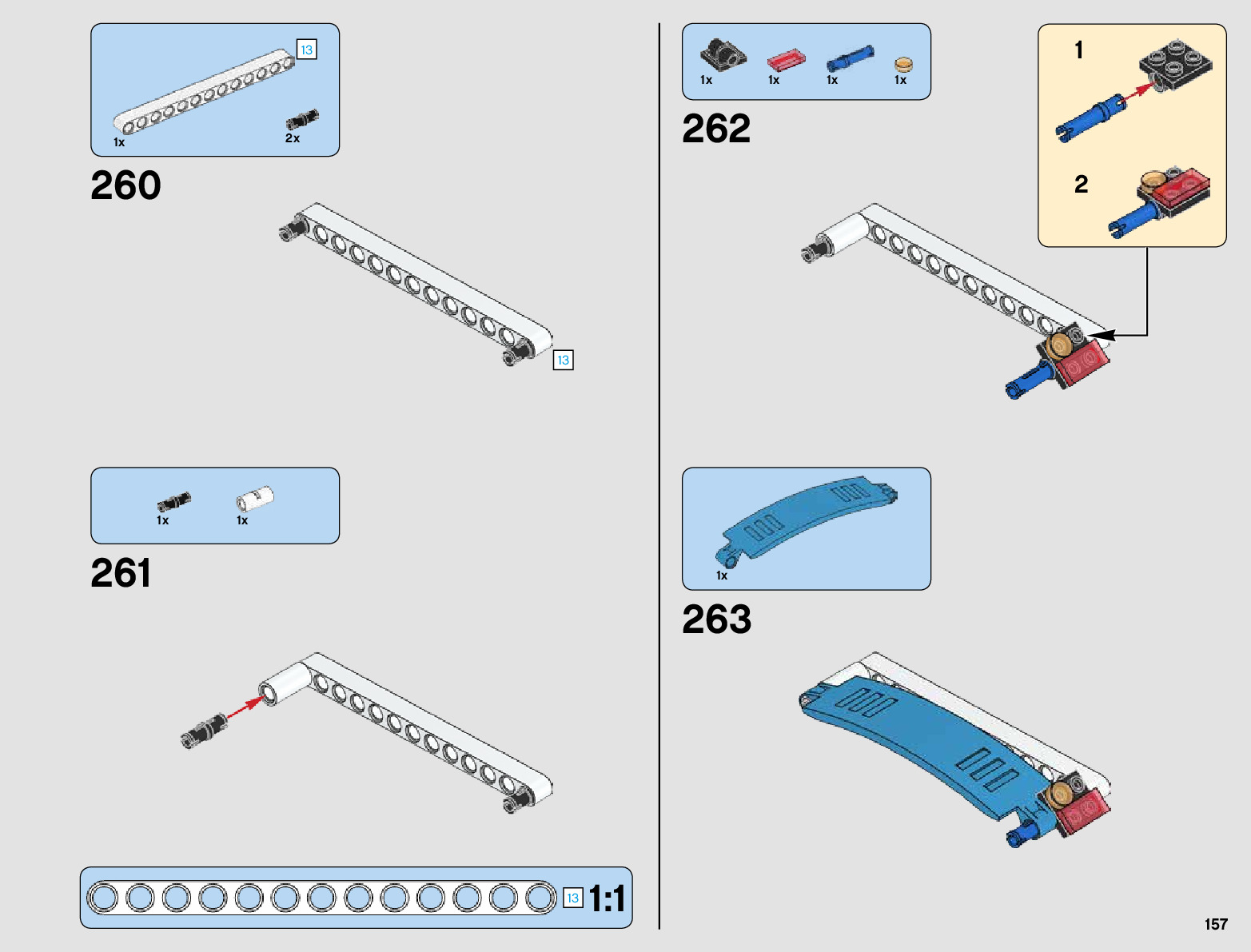 13
1x
2x
260
13

1x
1x
261

13 1:1

1x
1x
1x
1x
262

1
2

1x
263

157