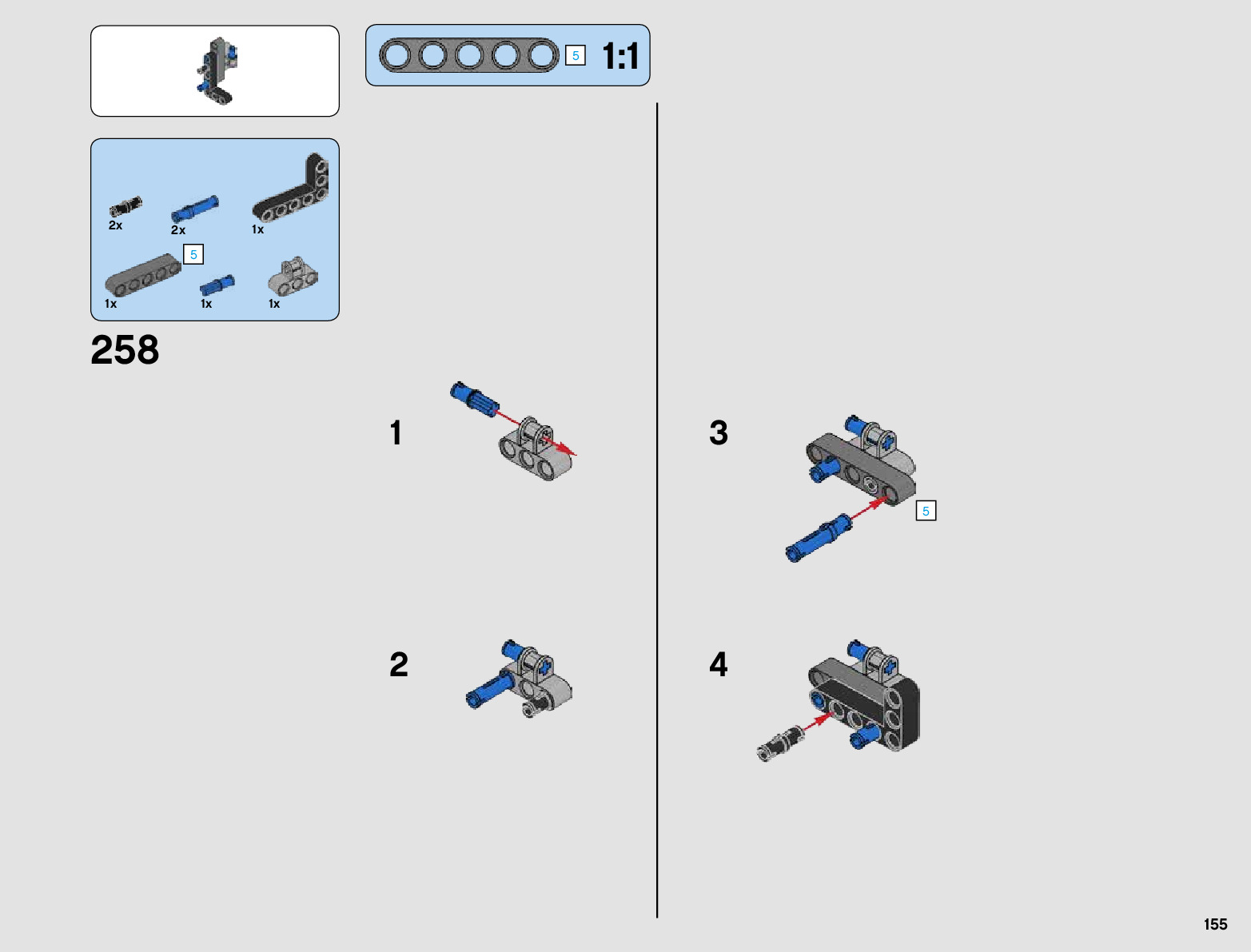 5 1:1

2x
2x
1x
5
1x
1x
1x

258

1

2

3

5

4

155