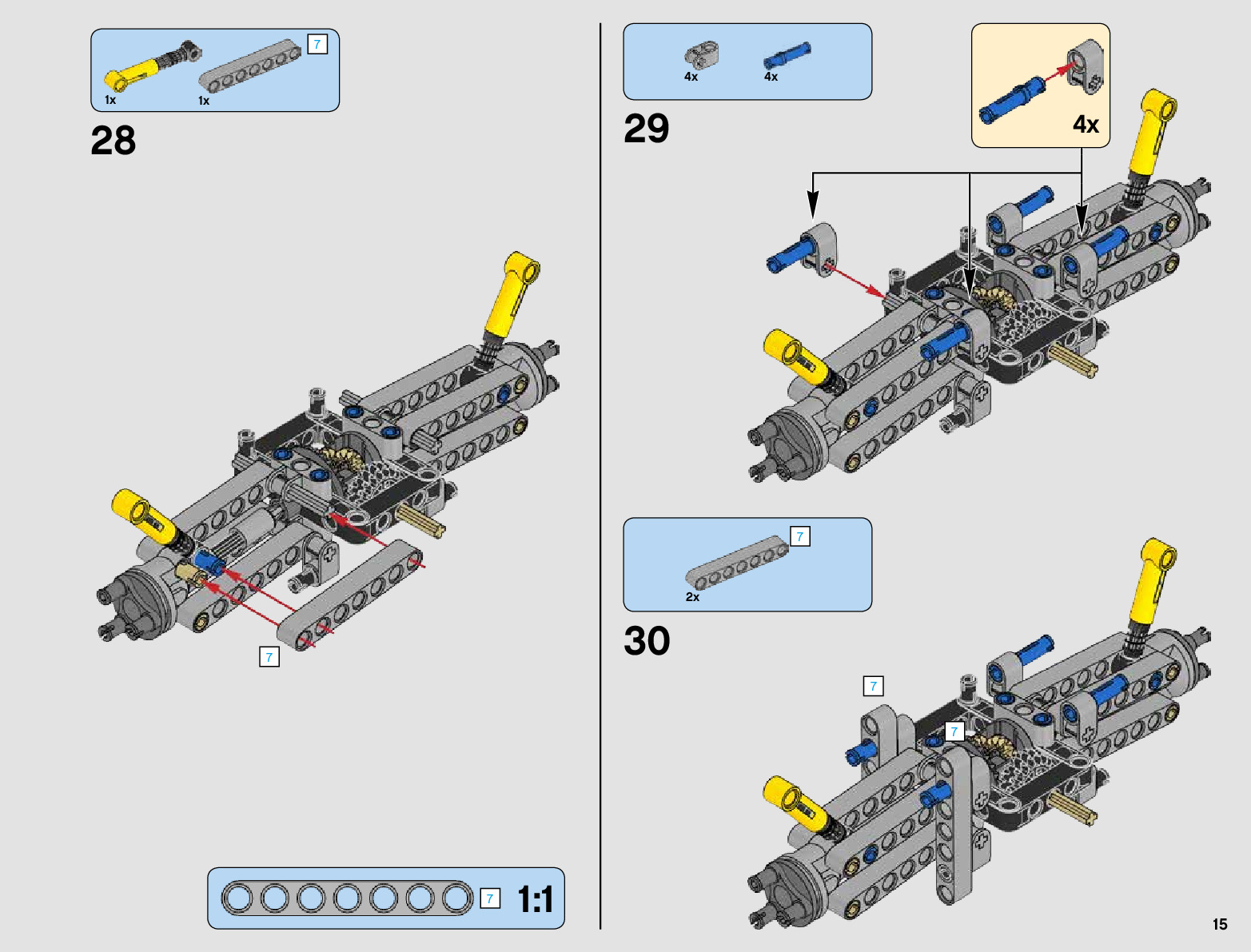 7

1x 1x

28

7

7

1:1

4x 4x

29

4x

7

2x

30

7

7

15