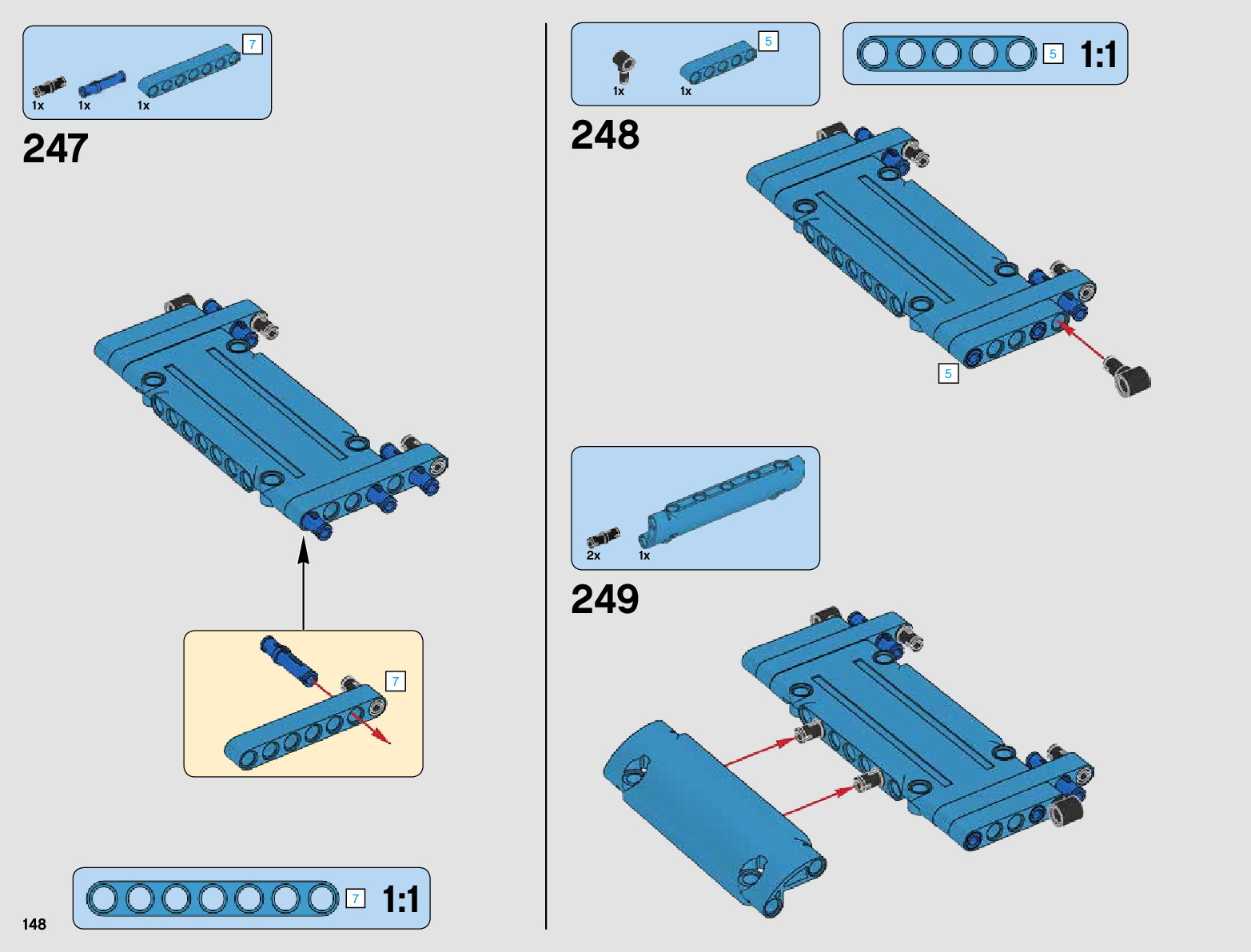 7
1x 1x 1x

247

7

7 1:1

148

5
1x 1x

5 1:1

248

5

2x 1x

249