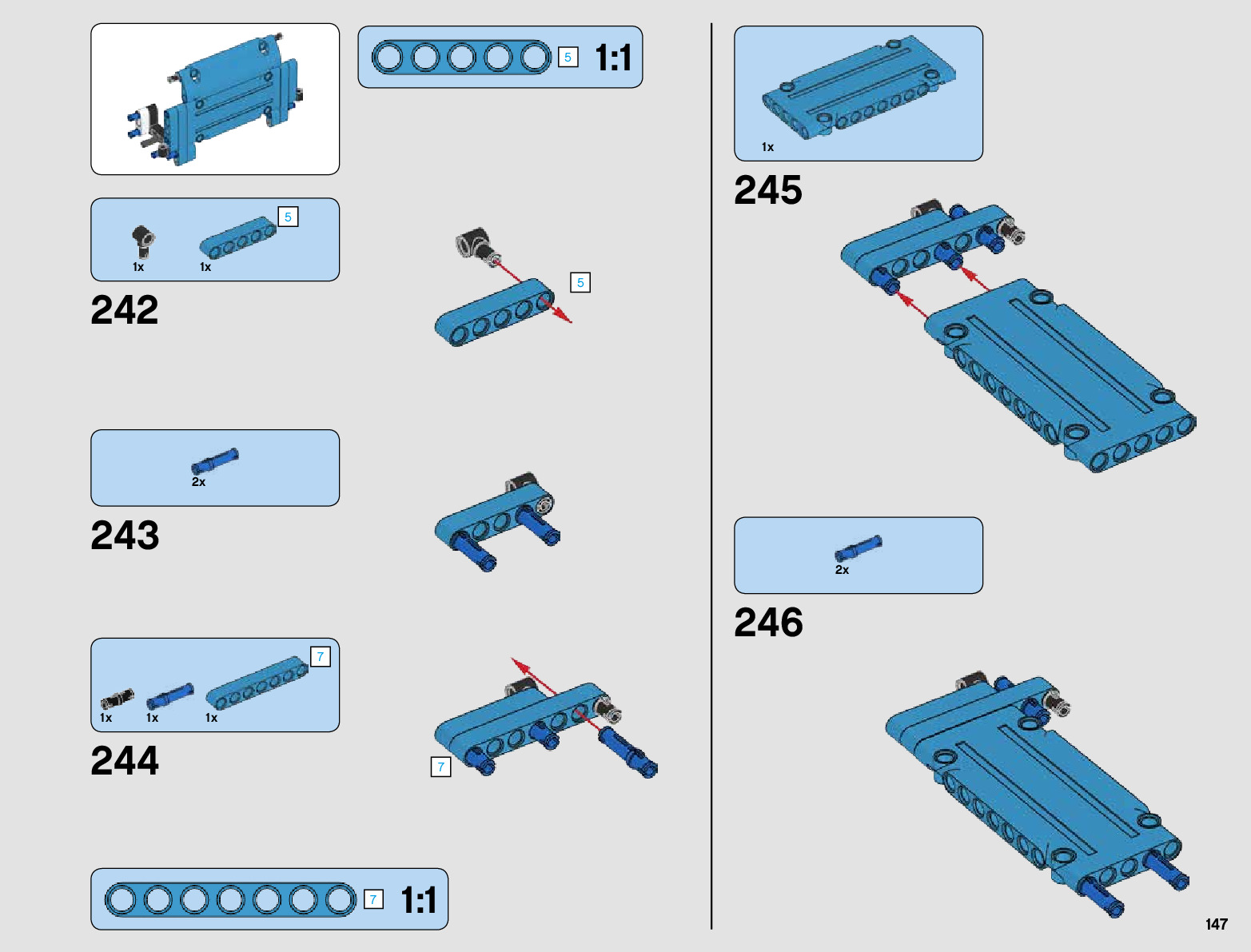 5 1:1

5
1x 1x
242

5

2x
243

7
1x 1x 1x
244

7

7 1:1

1x
245

2x
246

147