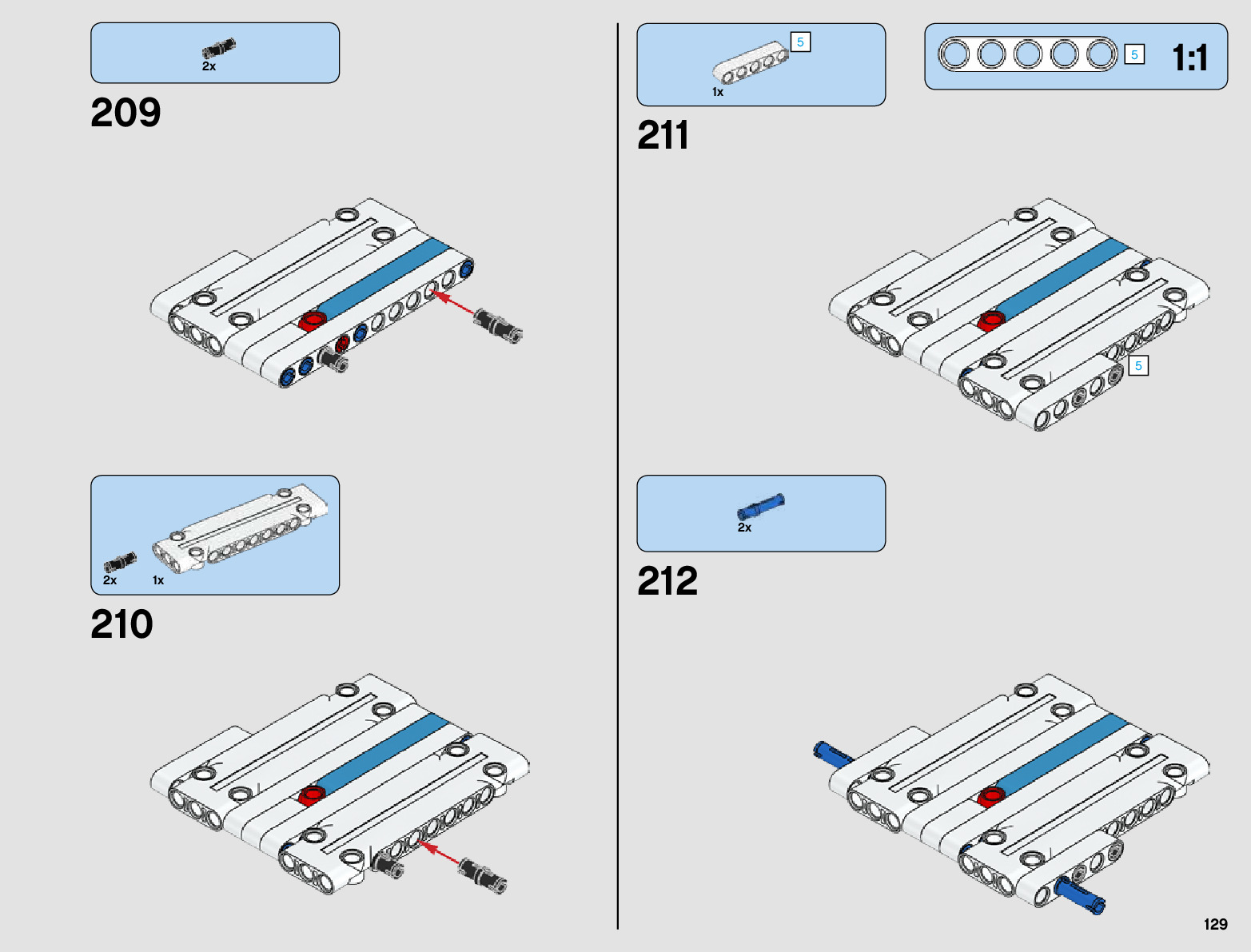 2x

209

2x 1x

210

5

1x

5

1:1

211

5

2x

212

129