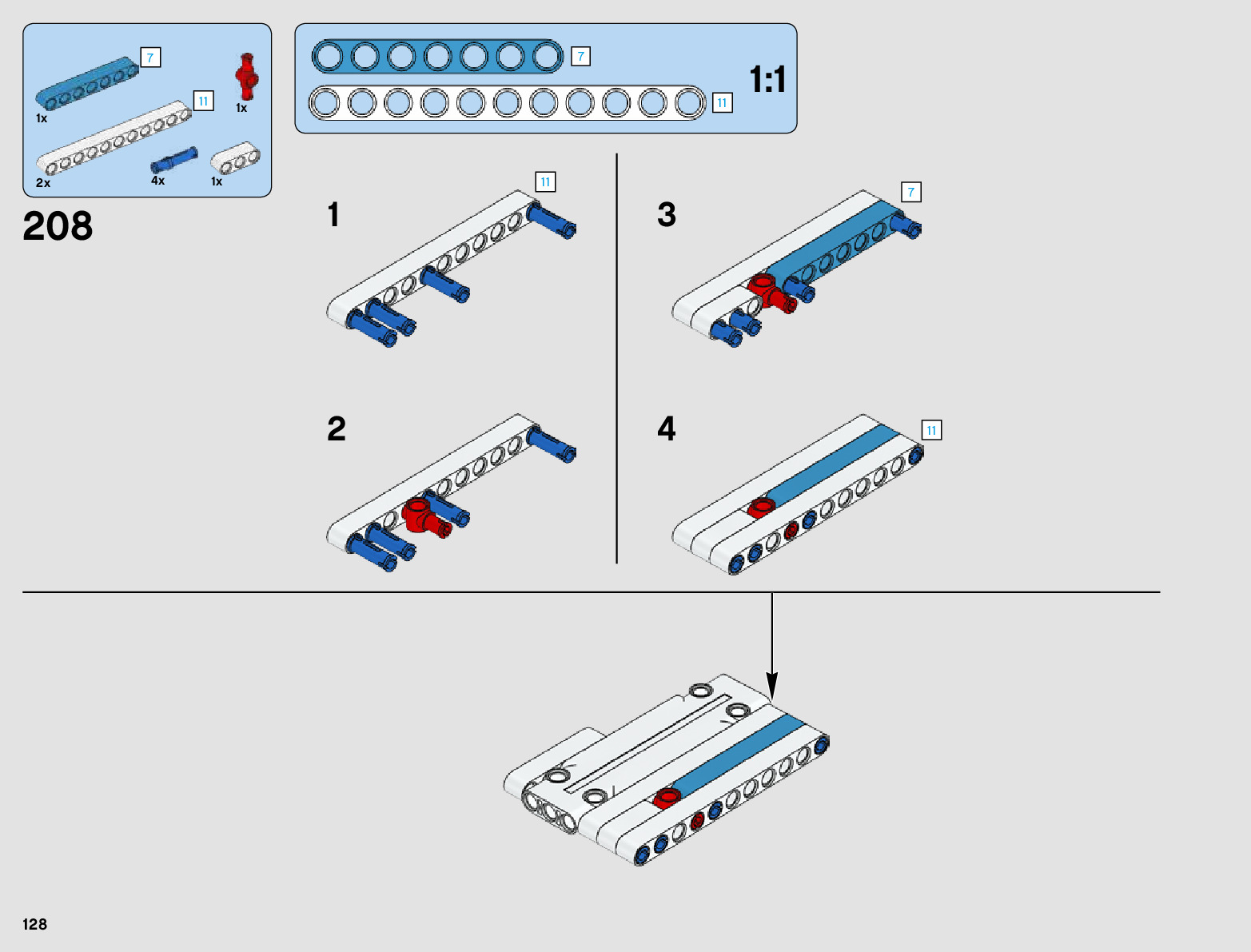 7
1x
11
1x
2x
4x
1x

7
11
1:1

208

1
11

2

3
7

4
11

128