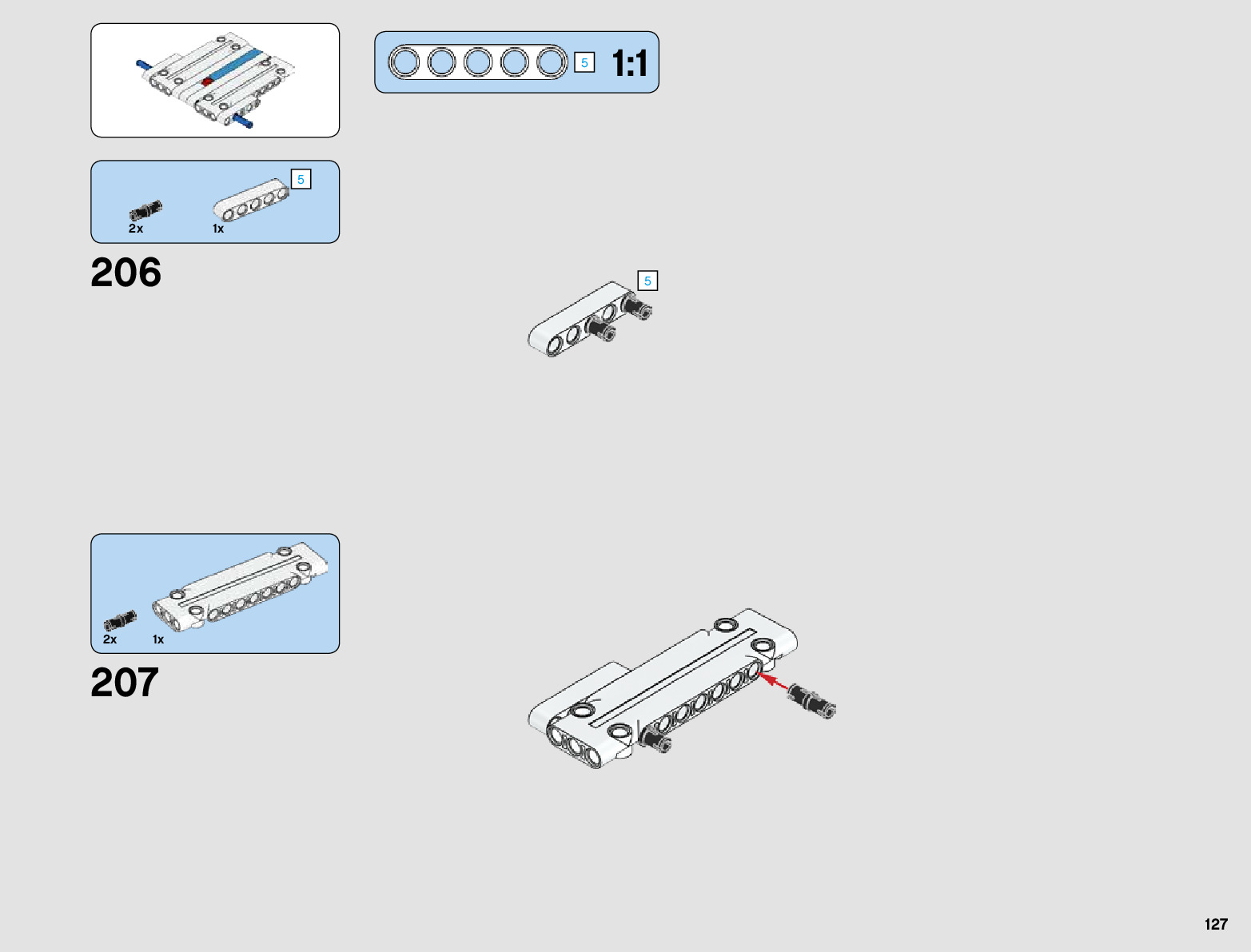 5

1:1

5

2x

1x

206

5

2x

1x

207

127