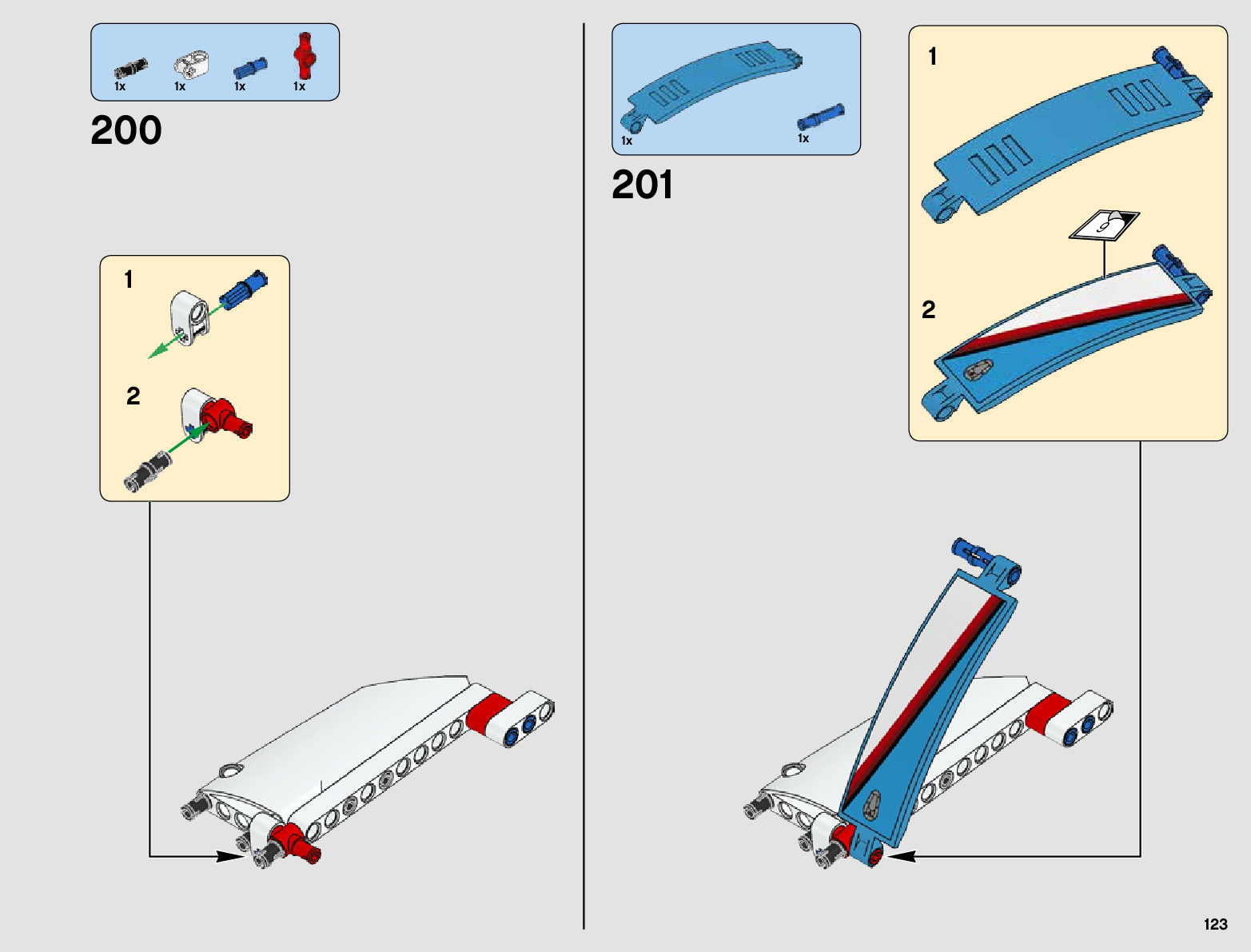 1x 1x 1x 1x

200

1

2

1x 1x

201

1

9

2

123