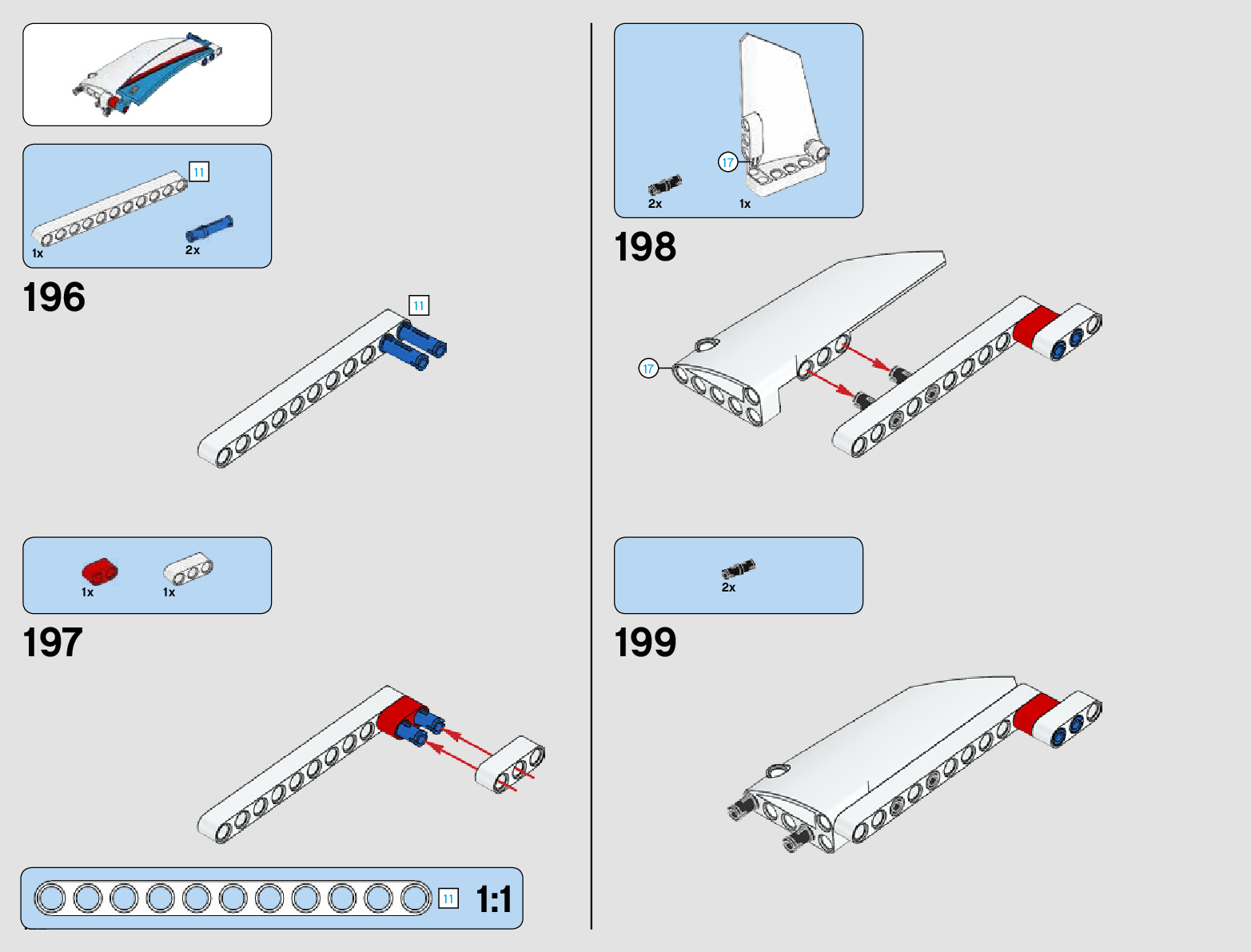 11
1x
2x
196
11
1x
1x
197
11
1:1
17
2x
1x
198
17
2x
199