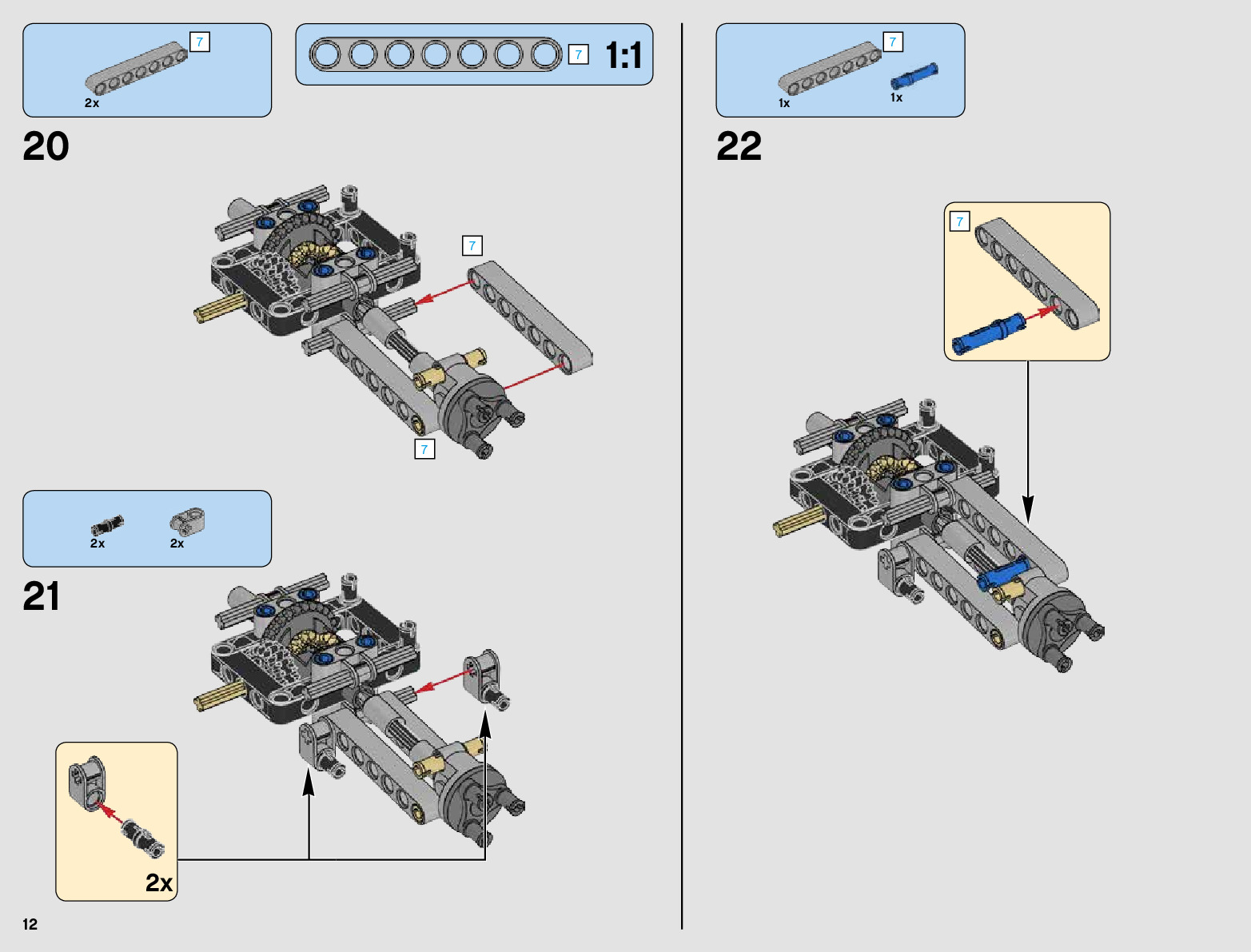 7
2x

7 1:1

20

7

7

2x 2x

21

2x

12

7
1x 1x

22

7