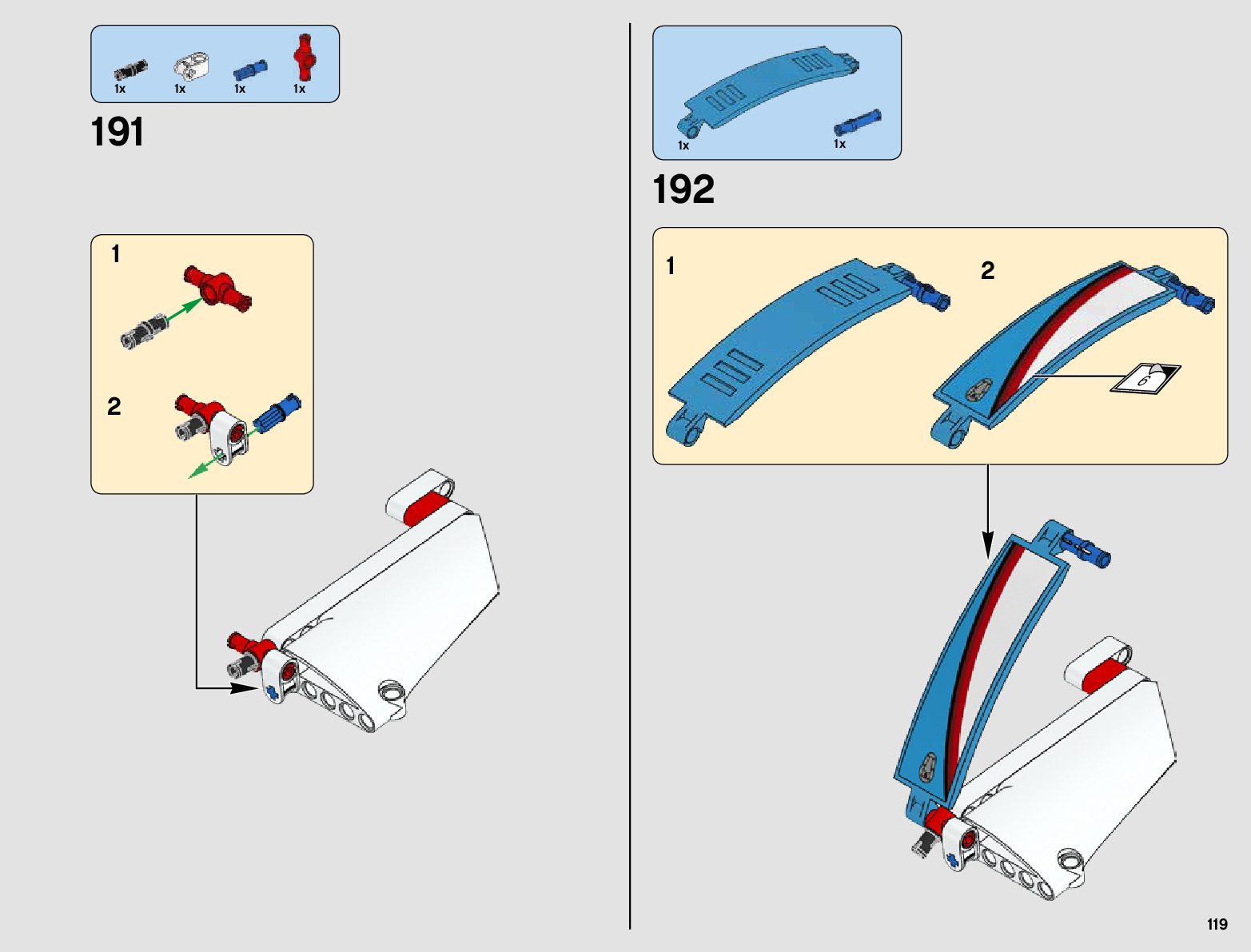 1x 1x 1x 1x

191

1

2

1x 1x

192

1

2

6

119