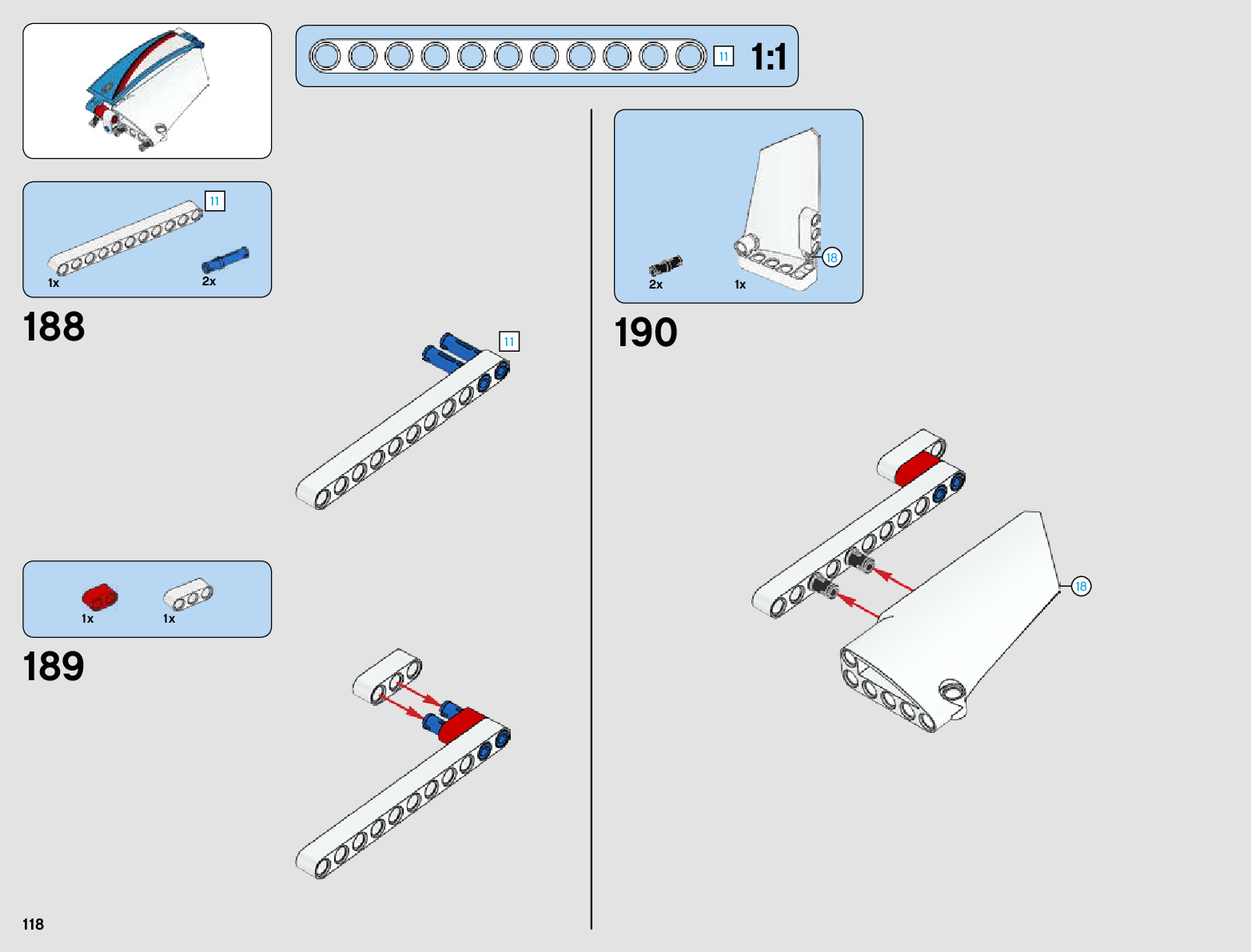 11 1:1

11

1x 2x

188

11

1x 1x

189

2x 1x 18

190

18

118