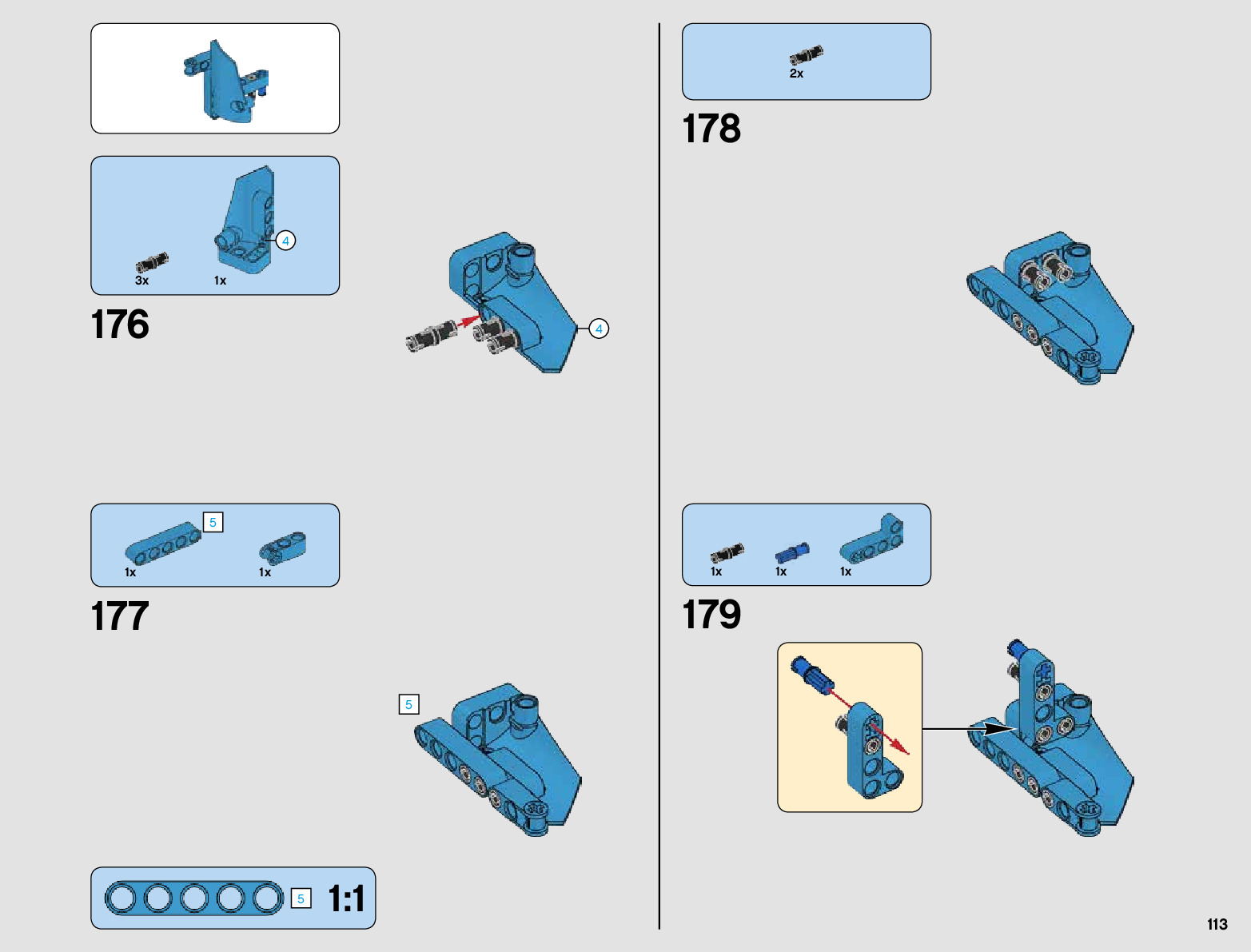 4
3x
1x
176
4

5
1x
1x
177
5

5
1:1

2x
178

1x
1x
1x
179

113